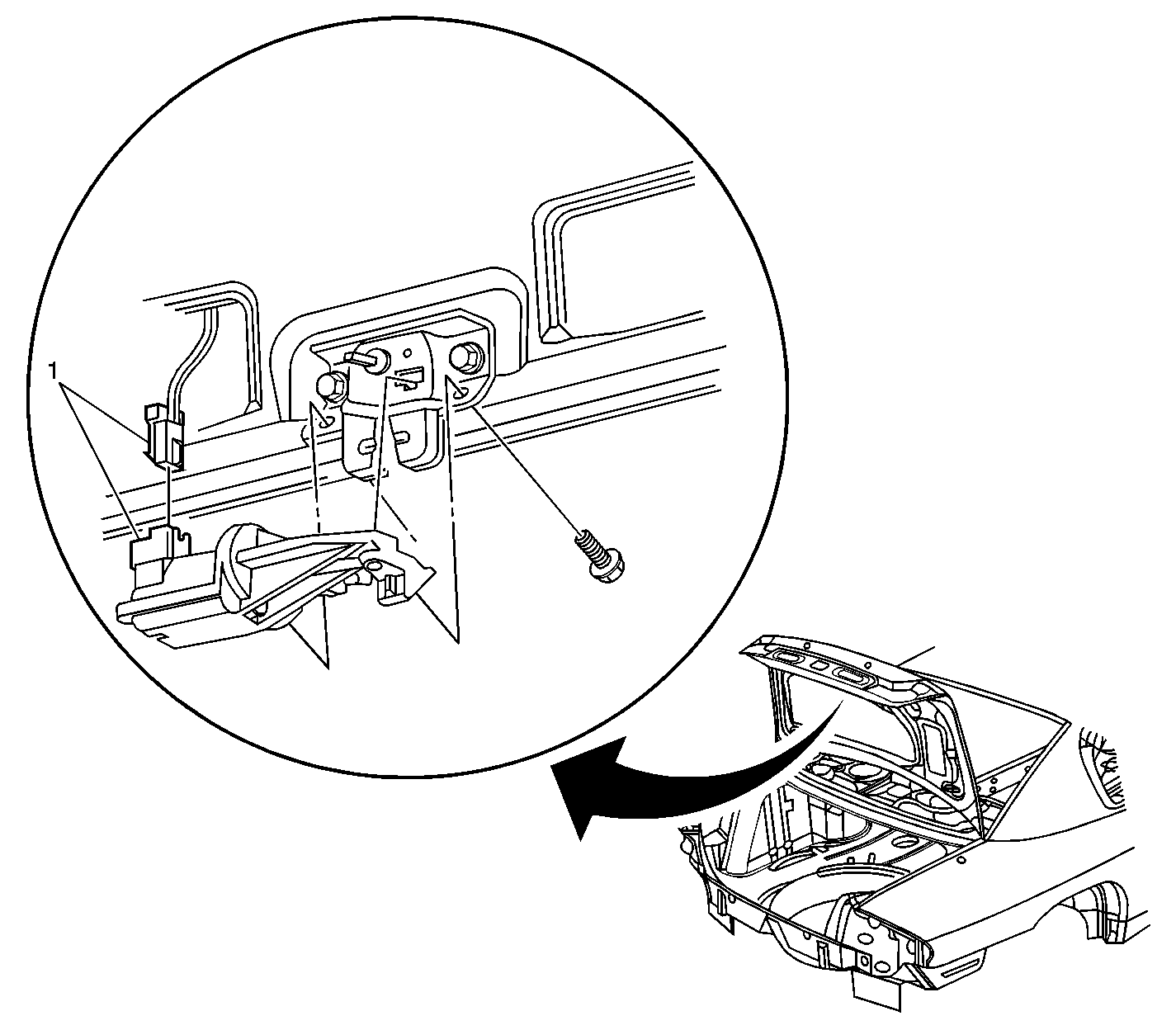 1