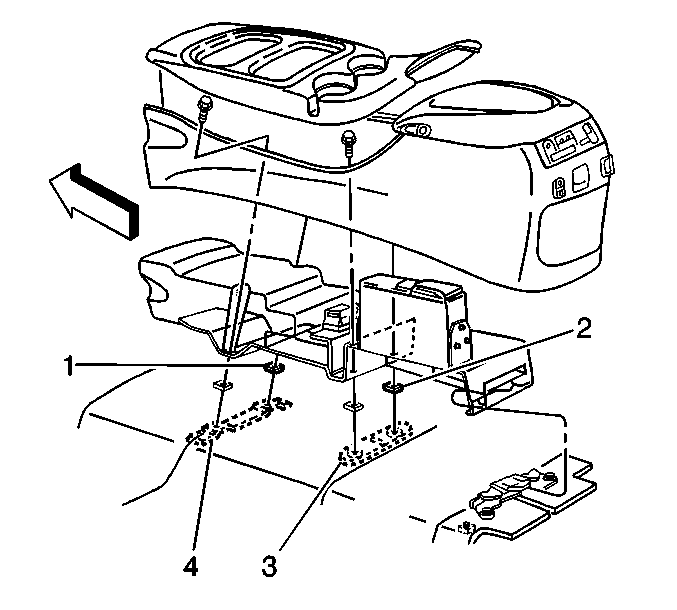 1
2
4
3