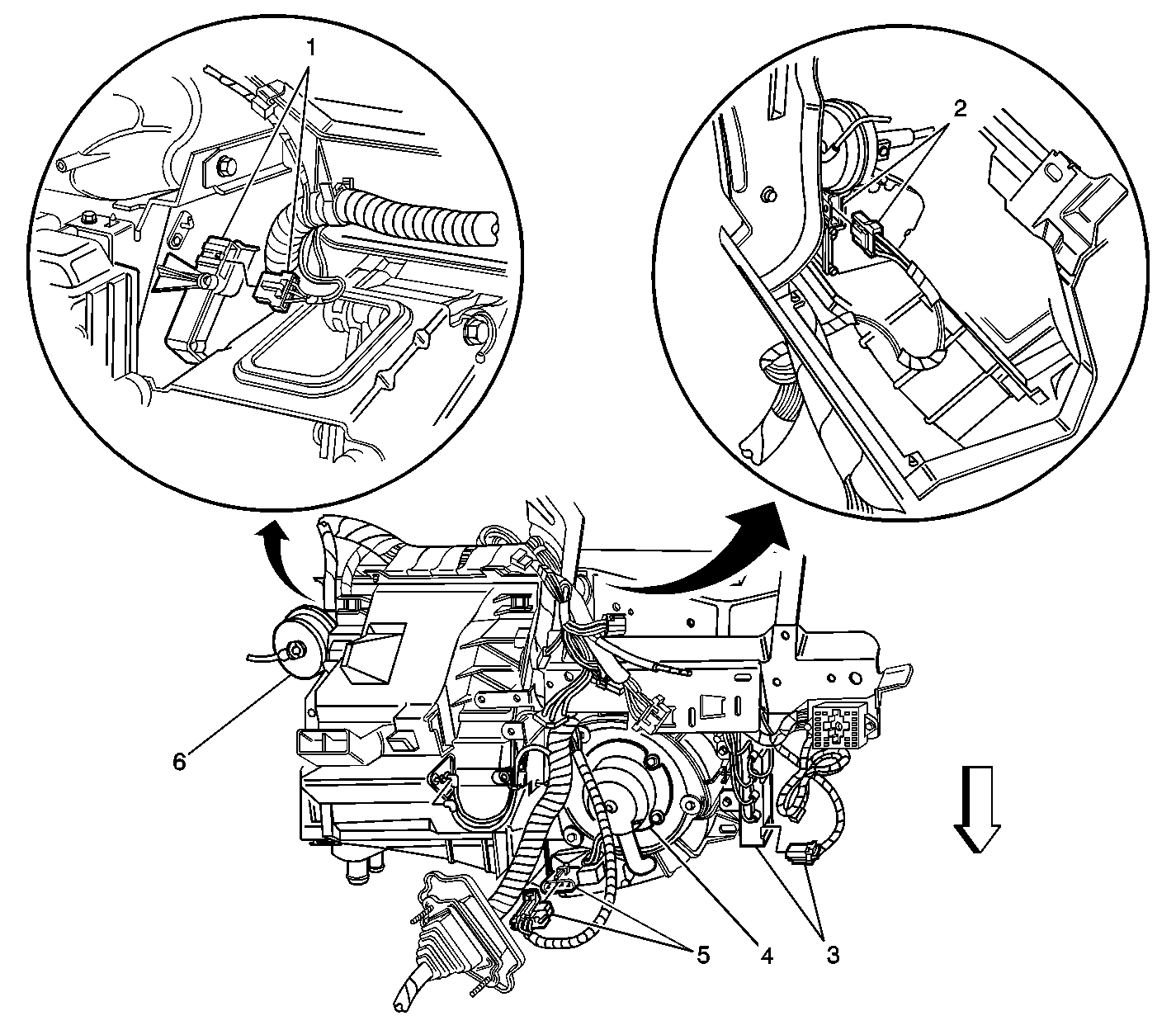 1
2
6
5
4
3