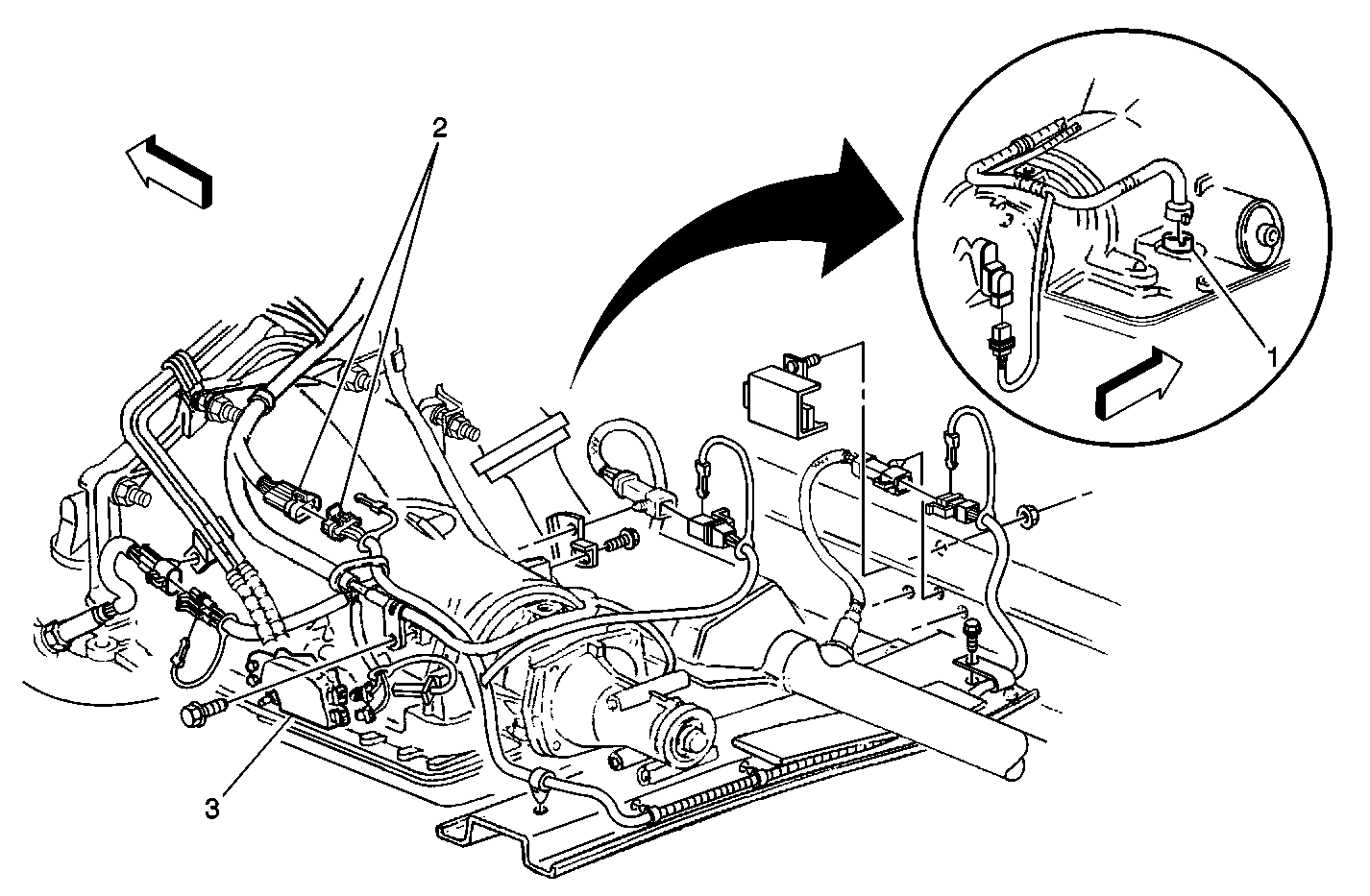 2
1
3