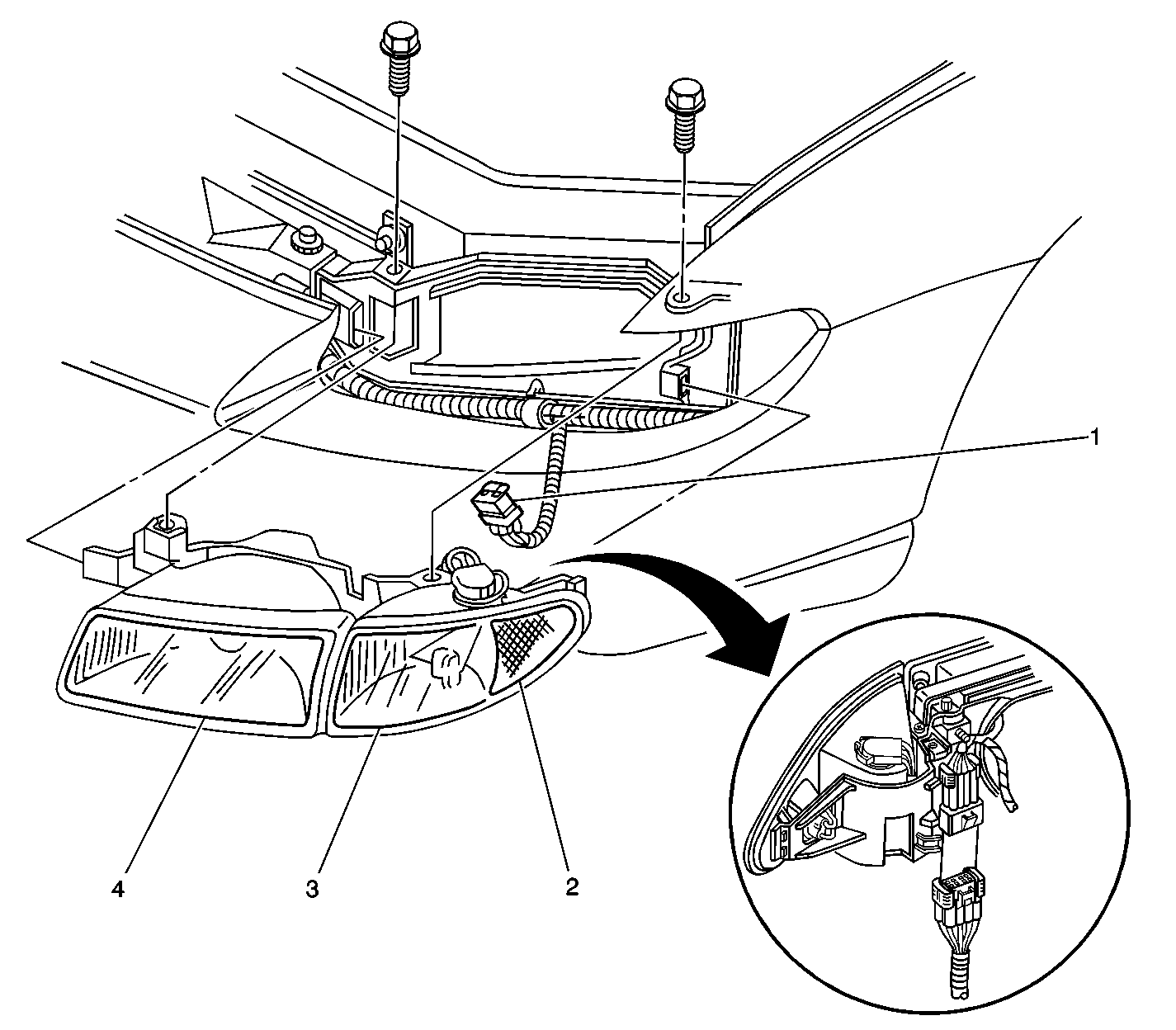 1
4
3
2