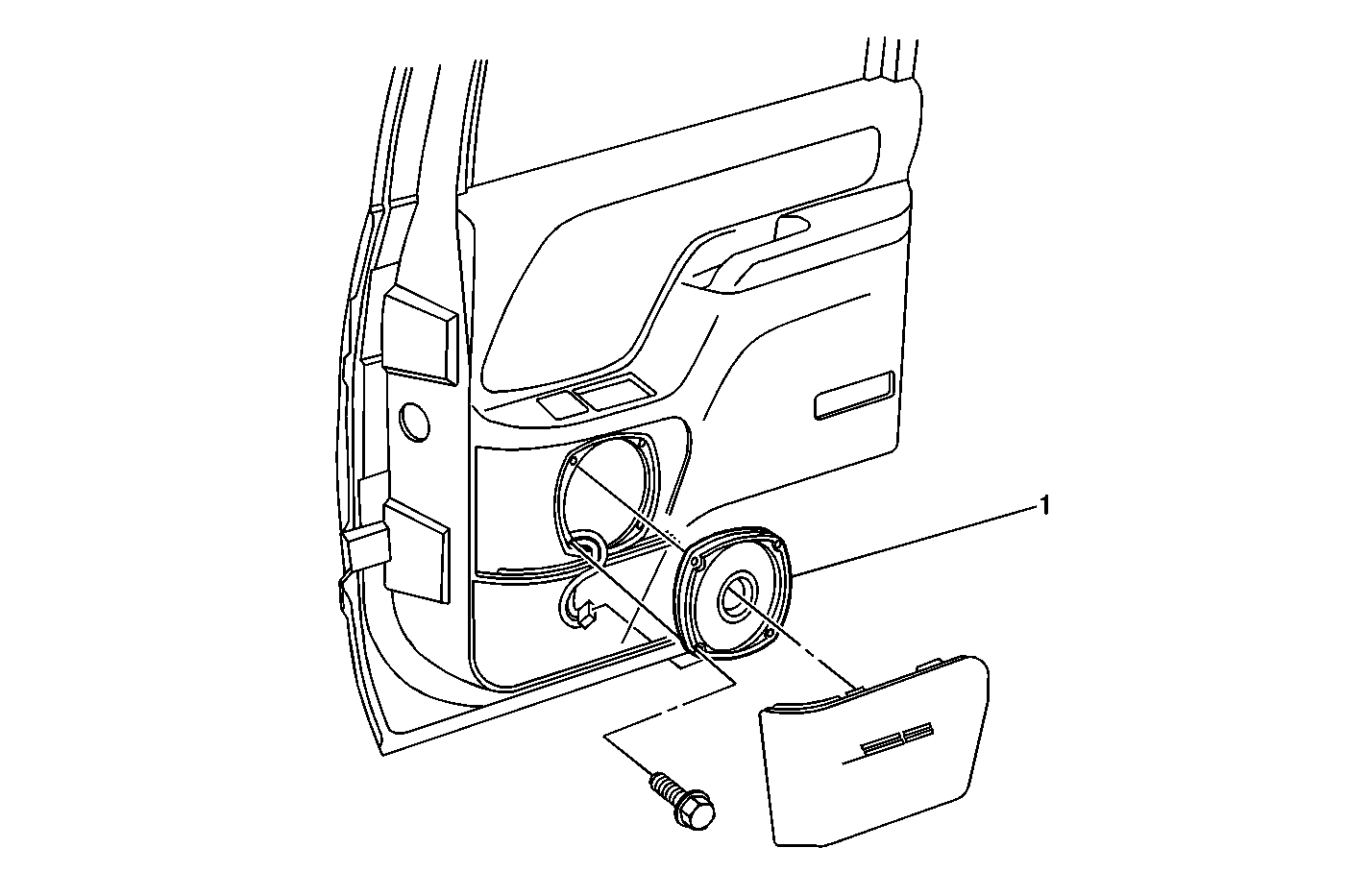 1