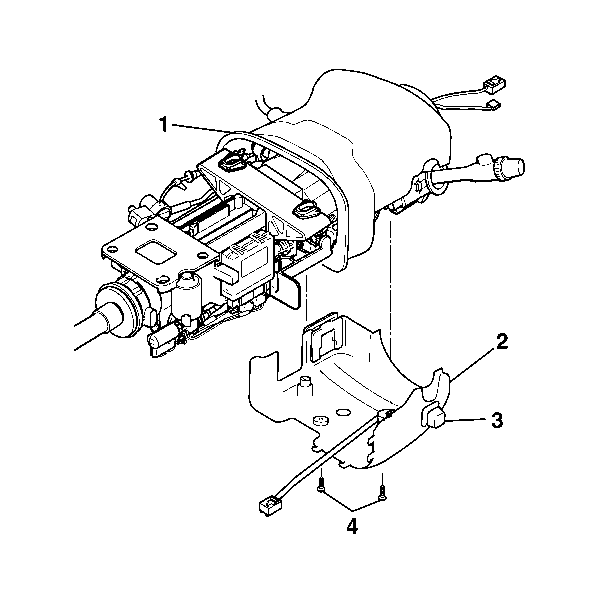 1

2

3

4