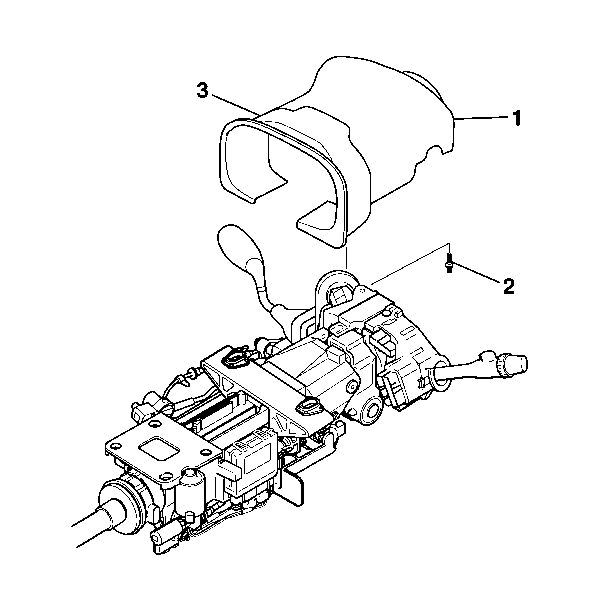 3
1
2