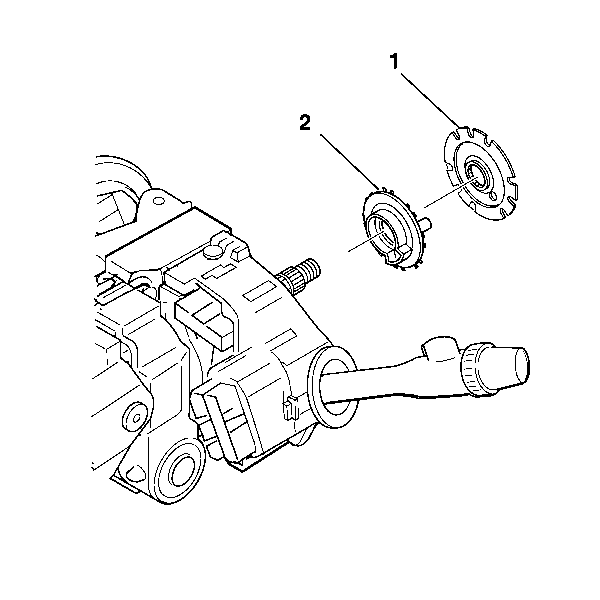 1

2