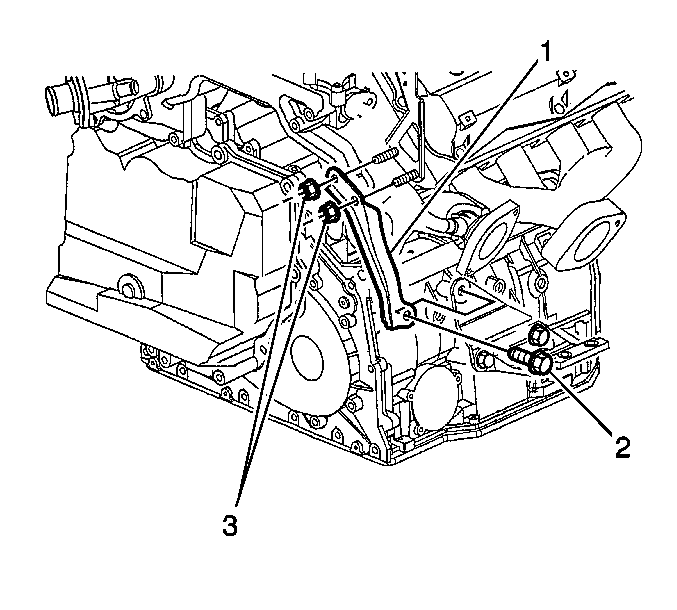 1
2
3