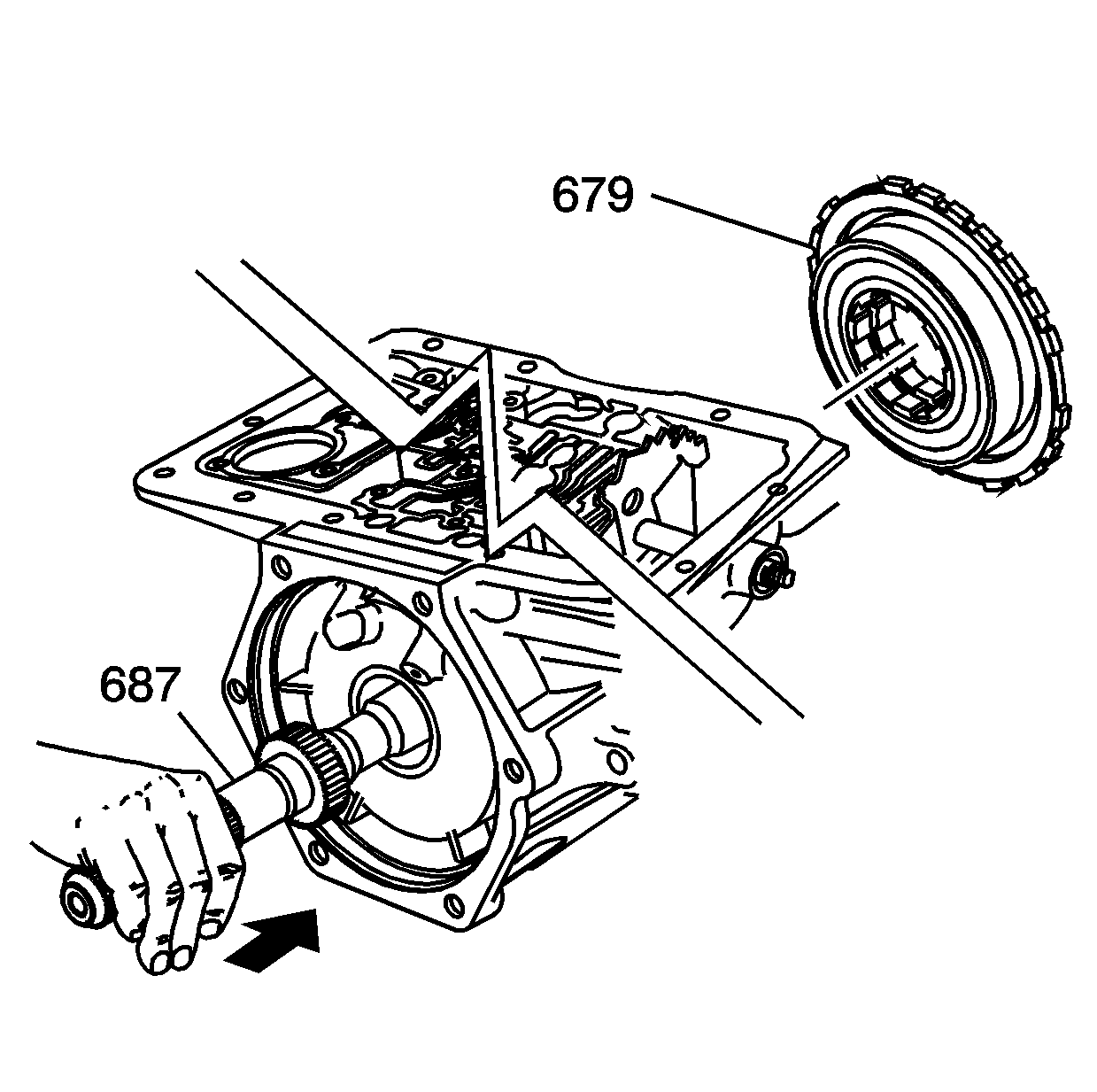 679

687