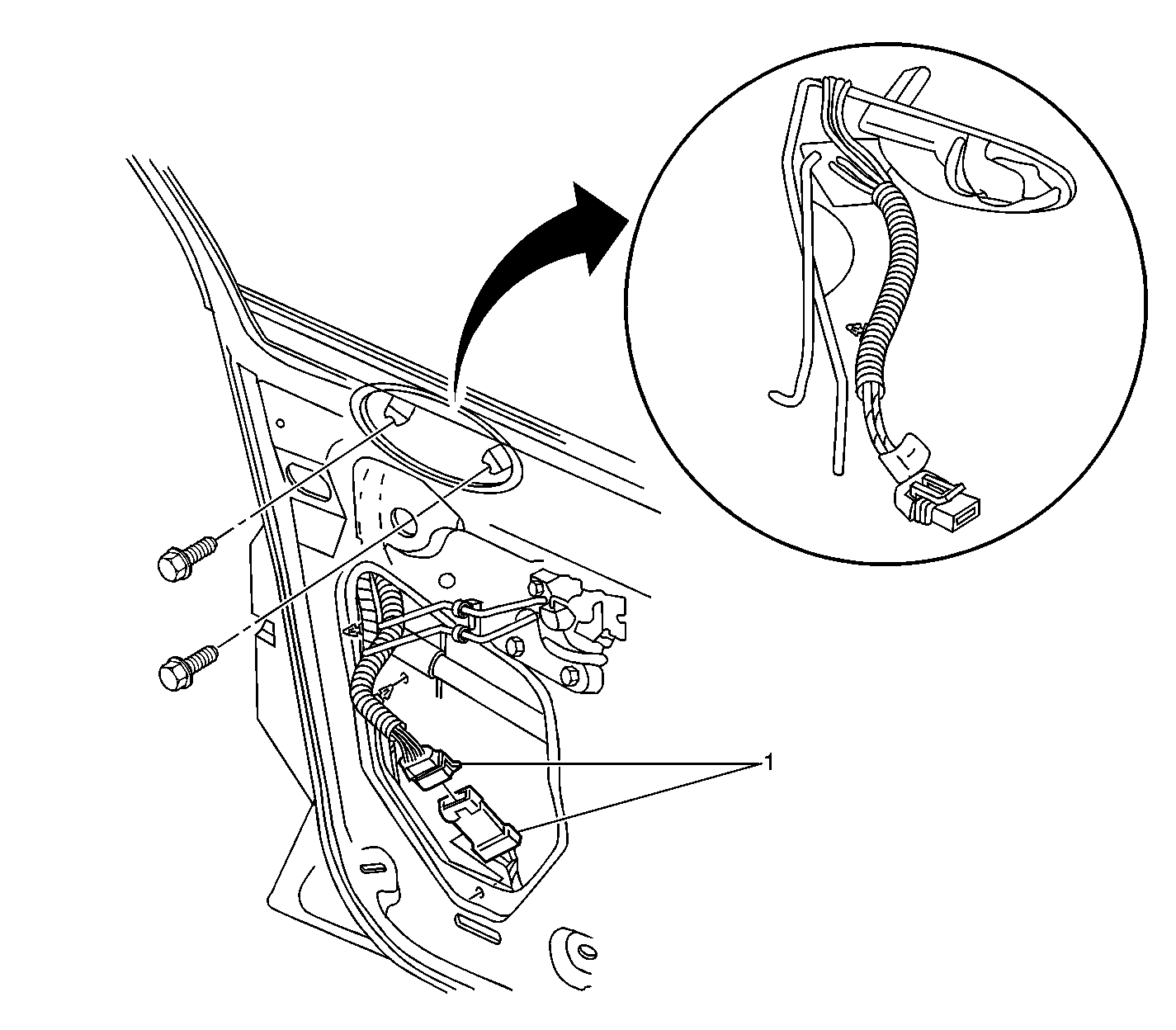 1