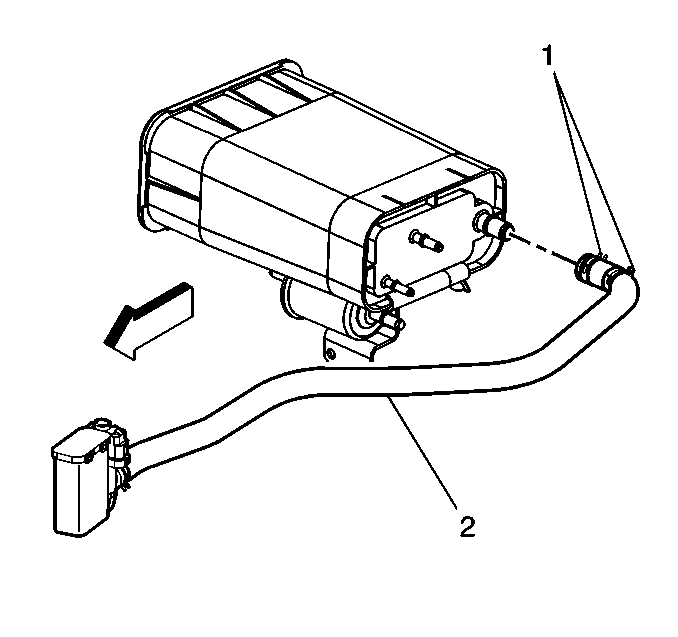 1
2