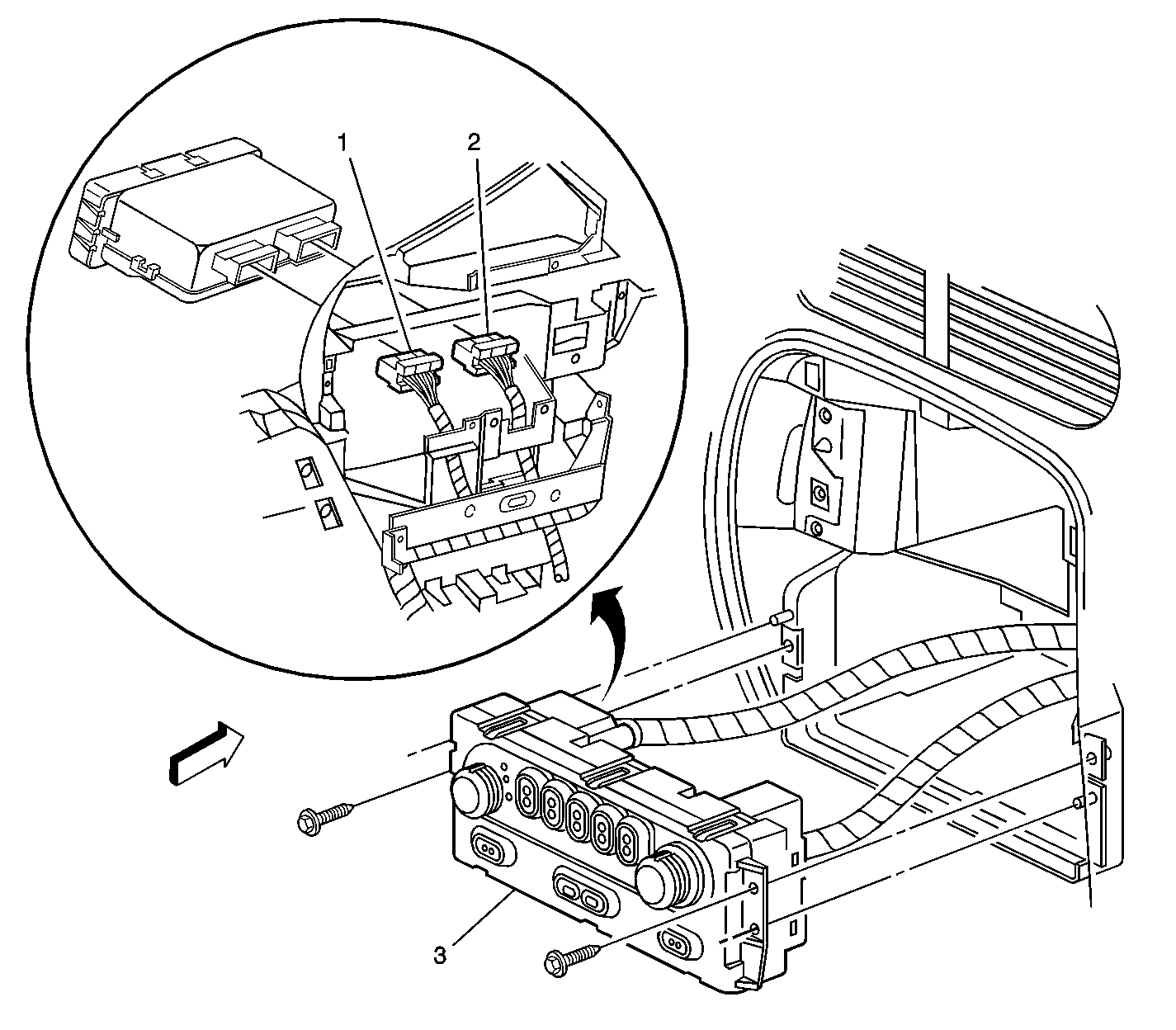 1
2
3