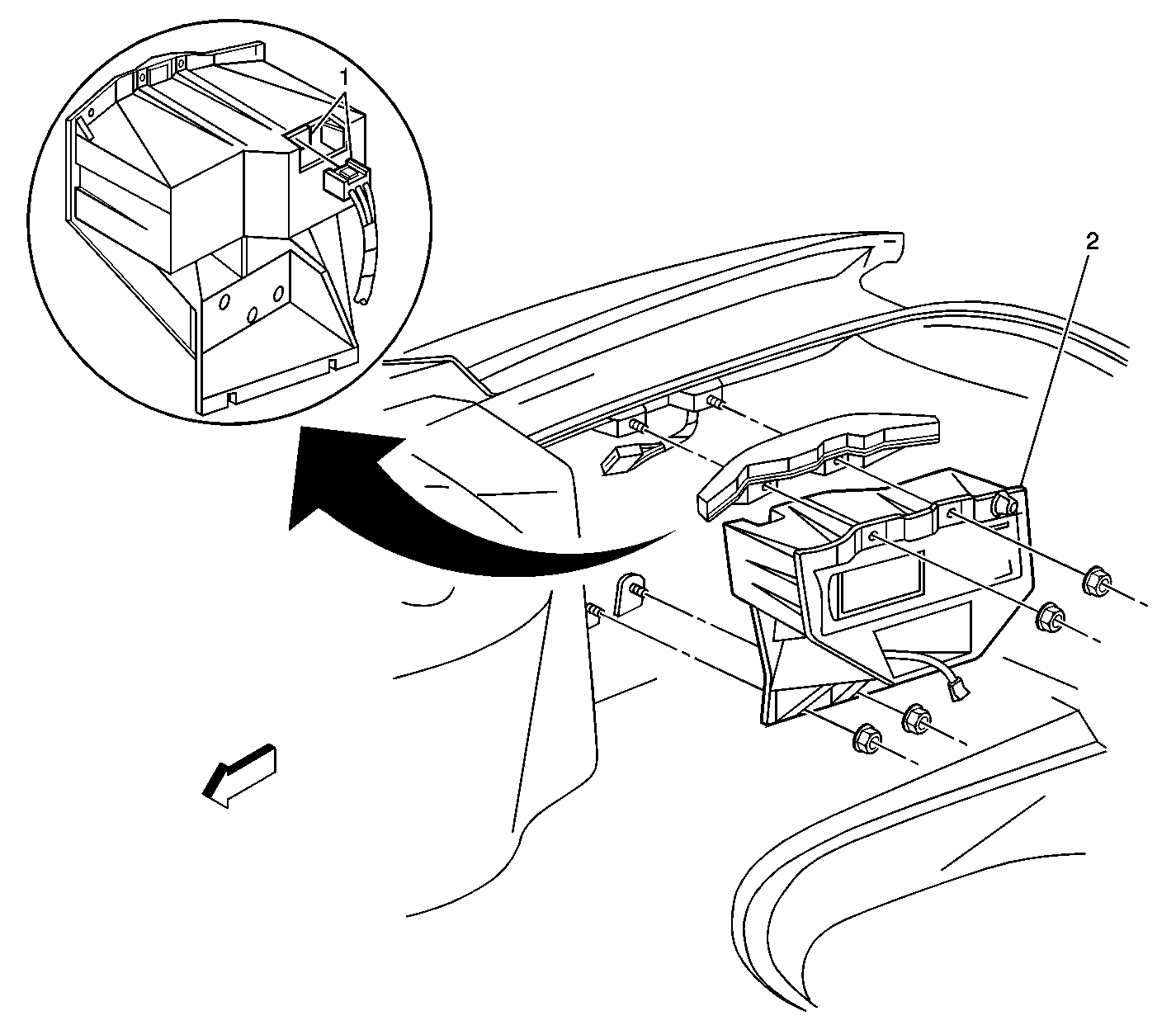 1
2