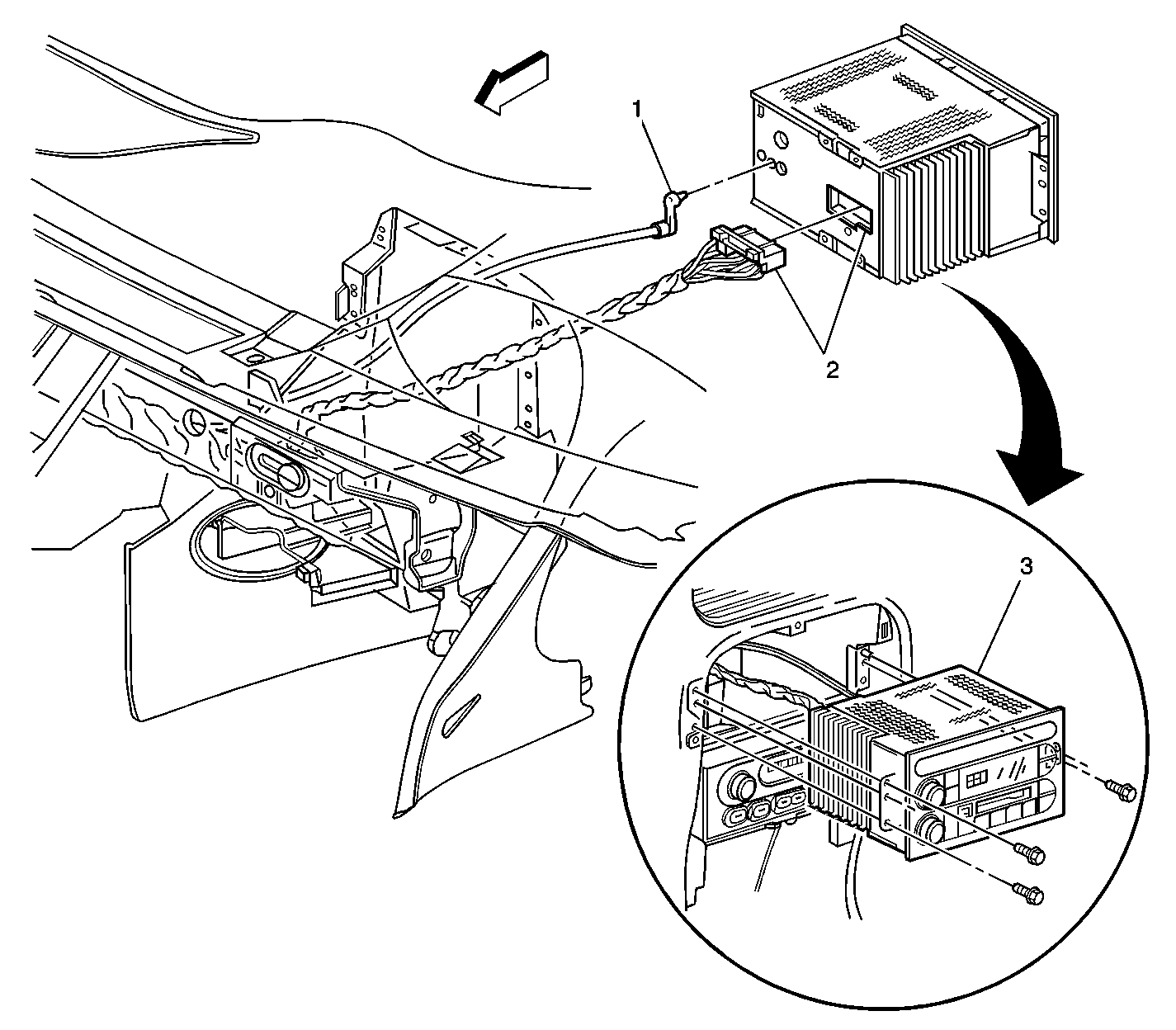 1
2
3