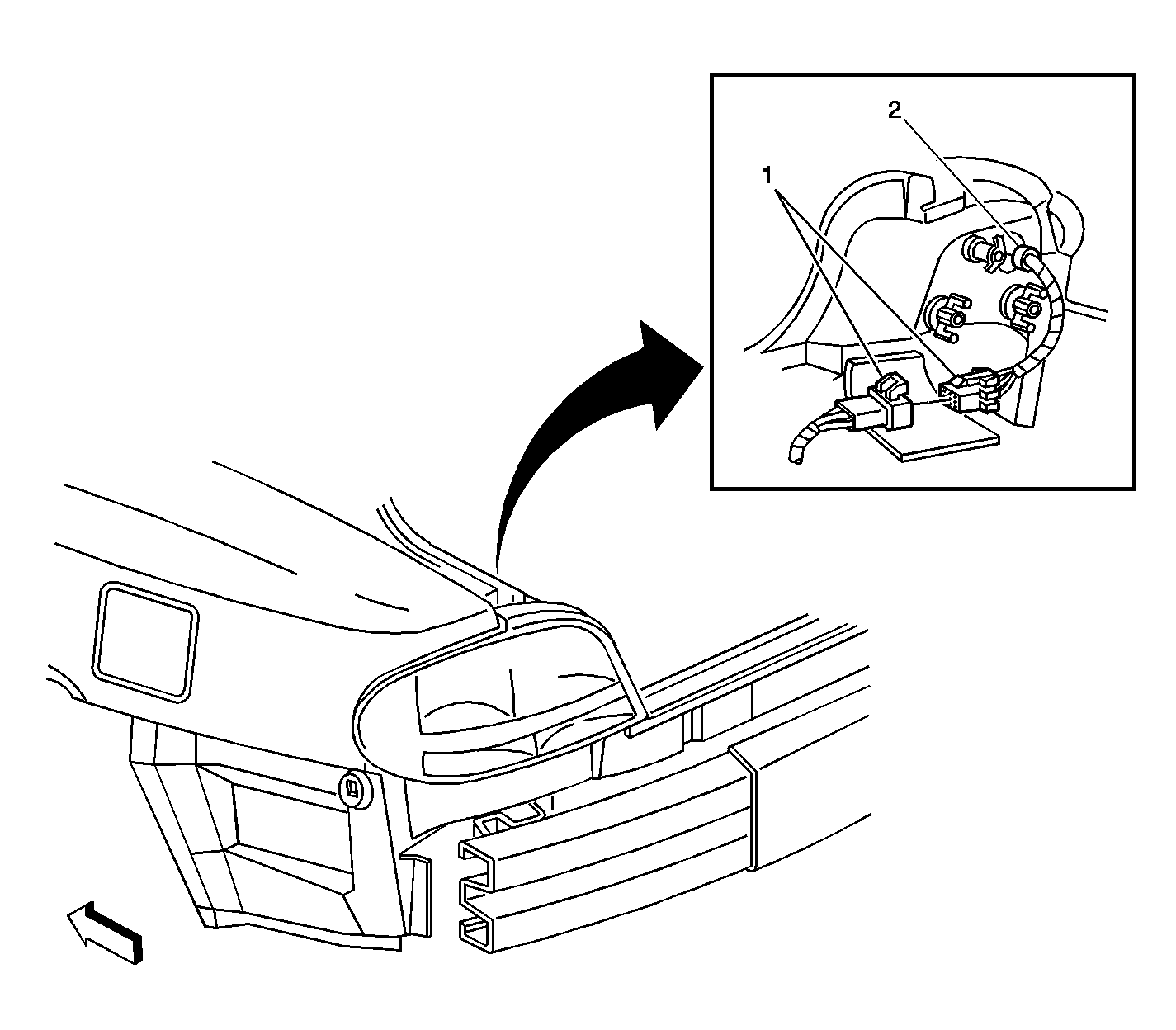 2
1