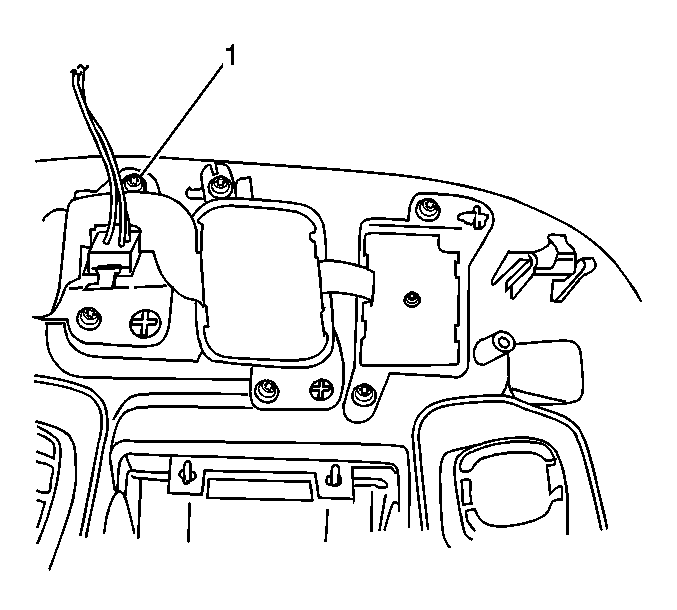 1