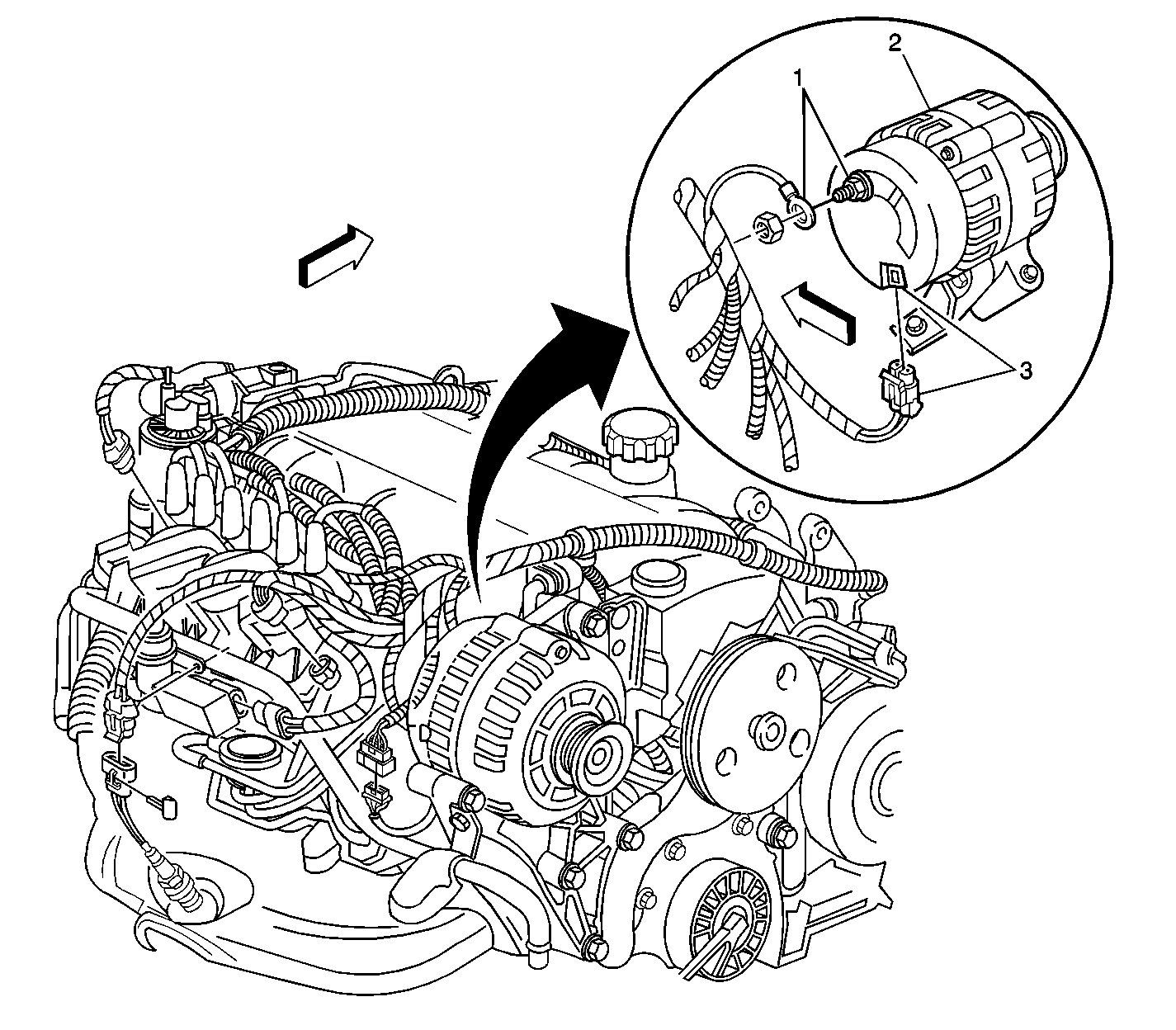 1
2
3