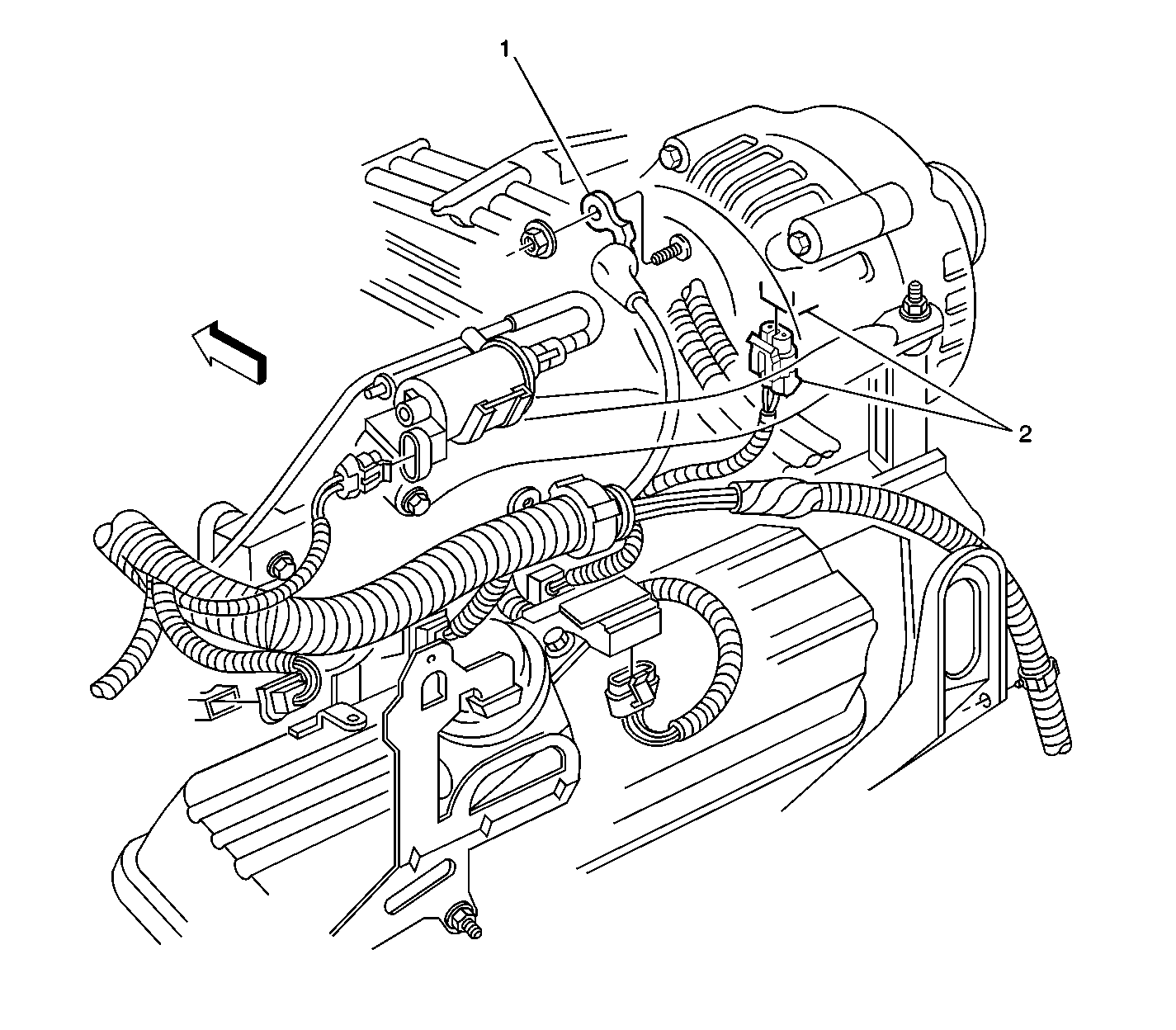 1
2