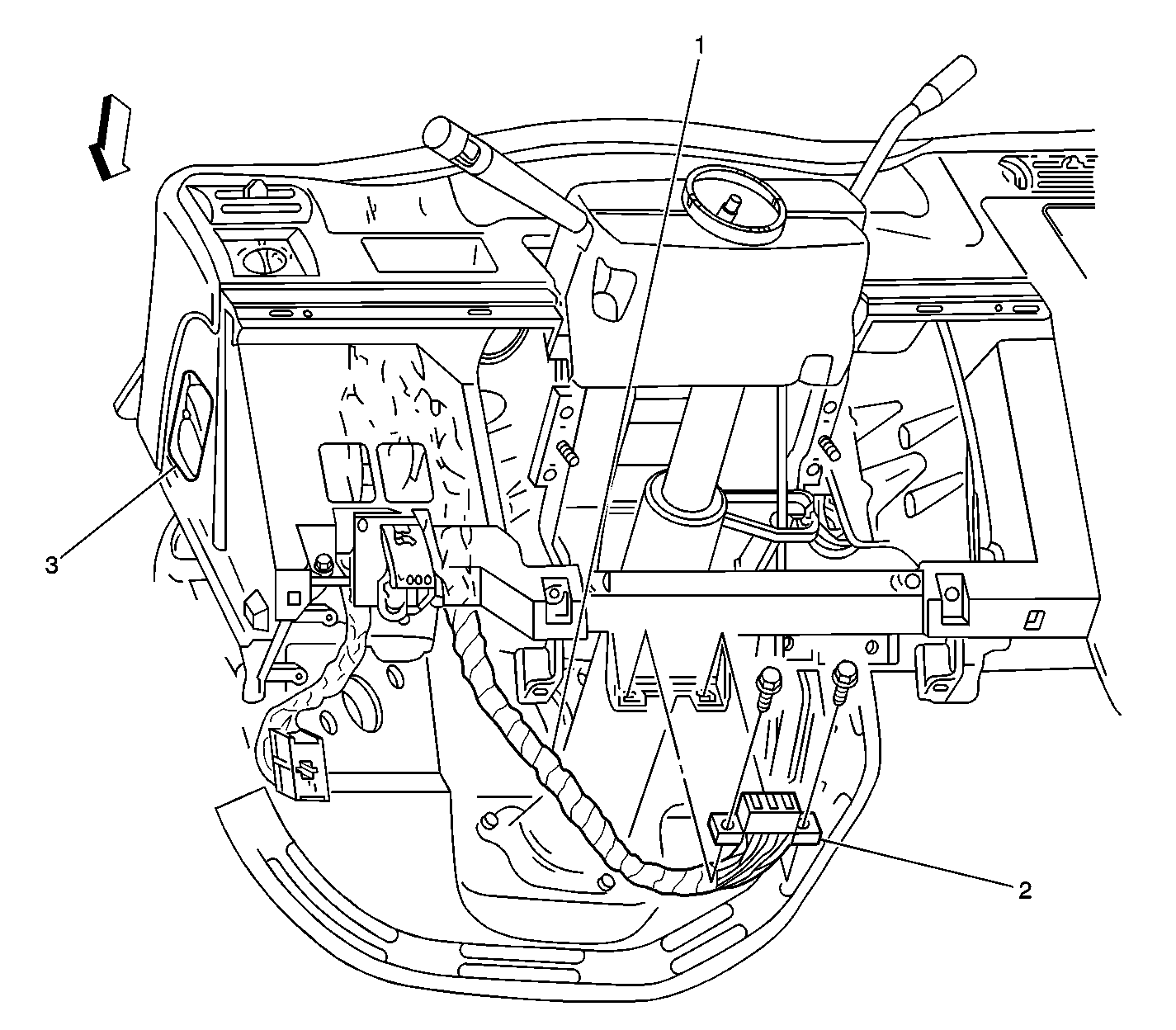 1
3
2