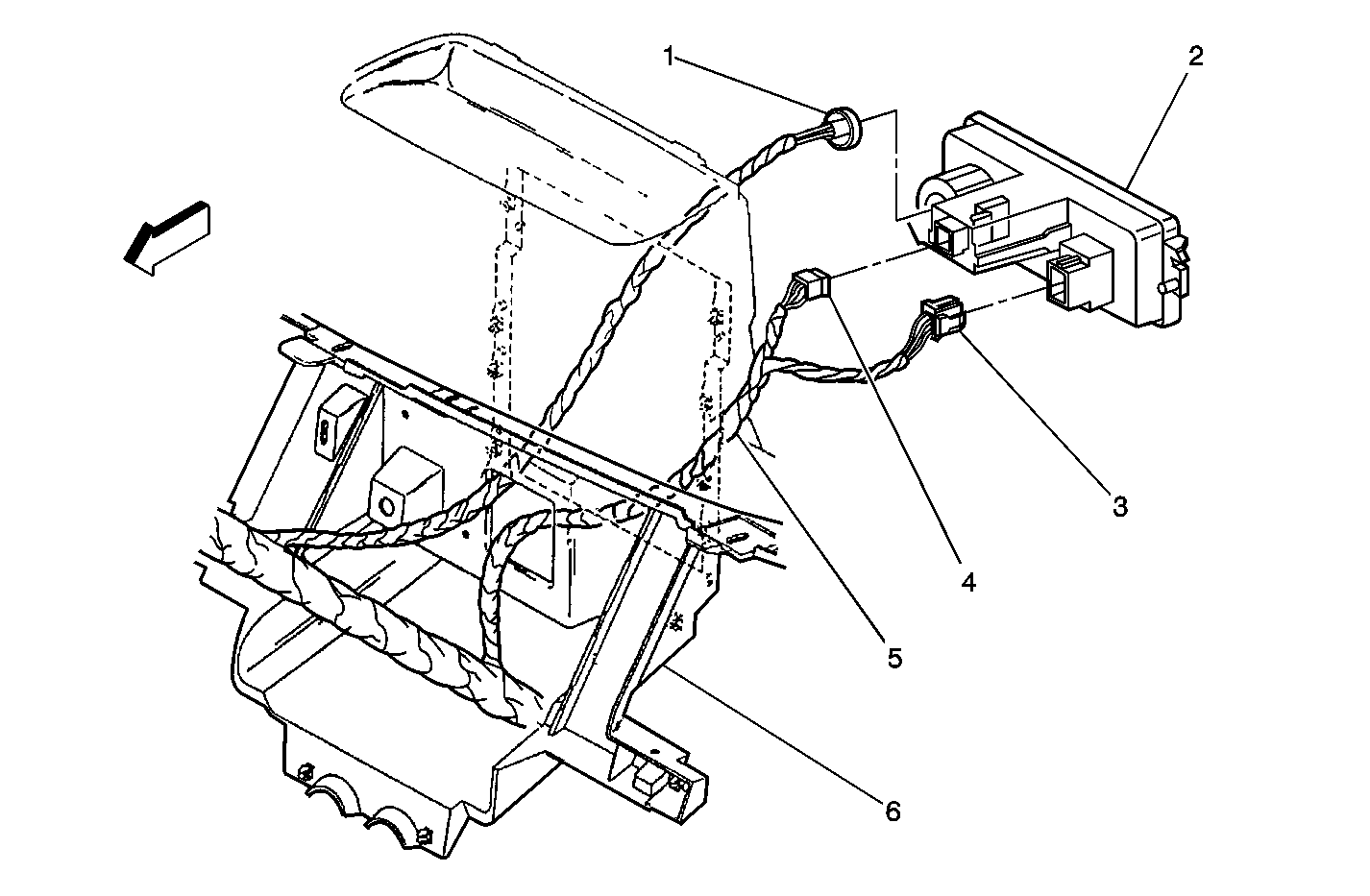 1
2
3
4
5
6