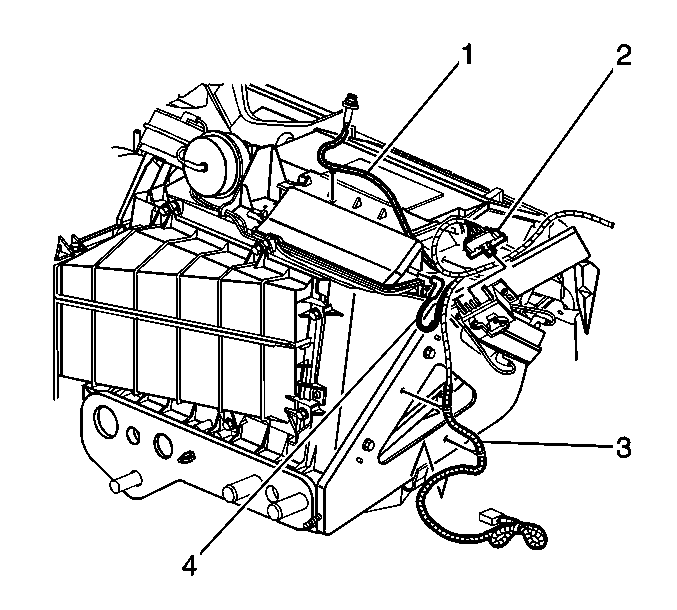 1
2
3
4