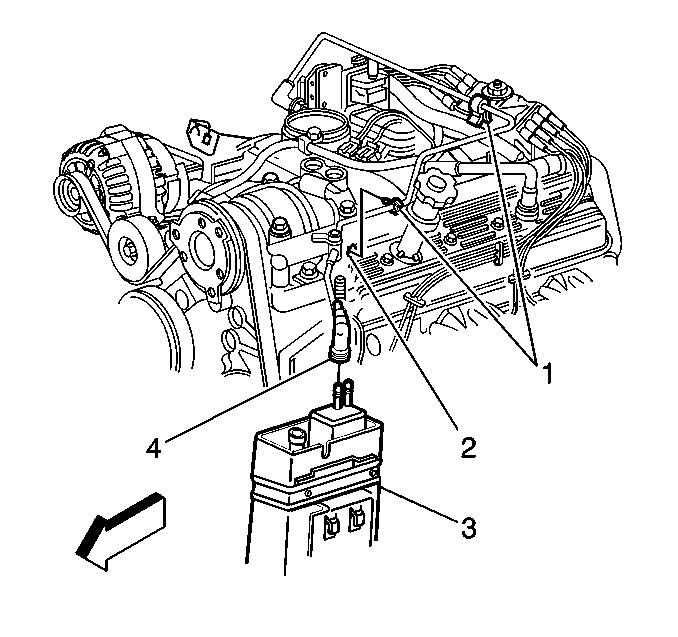 1
2
4
3