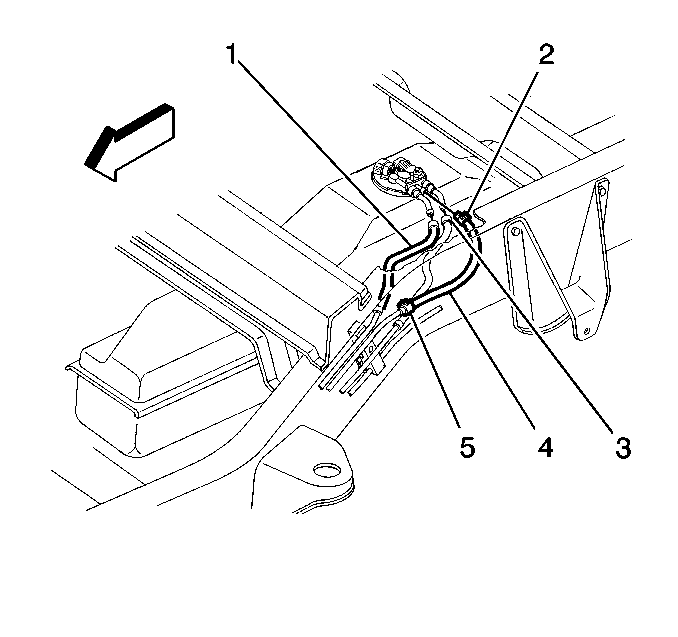 1
2
5
4
3