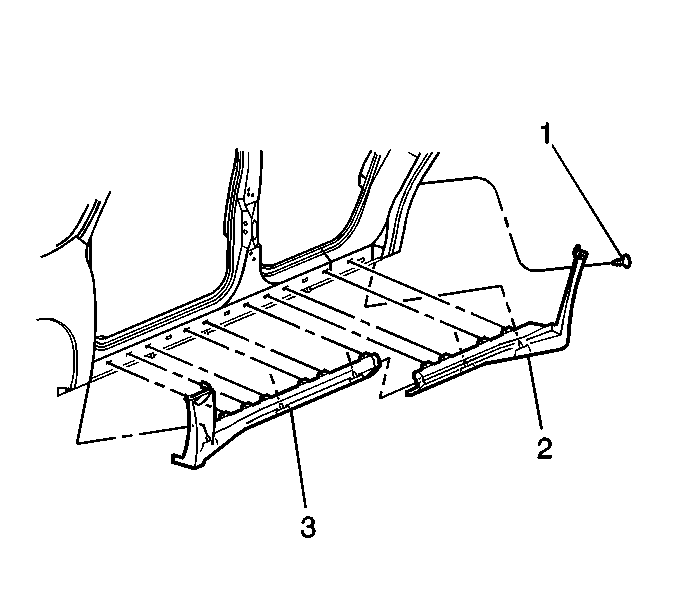 1
2
3