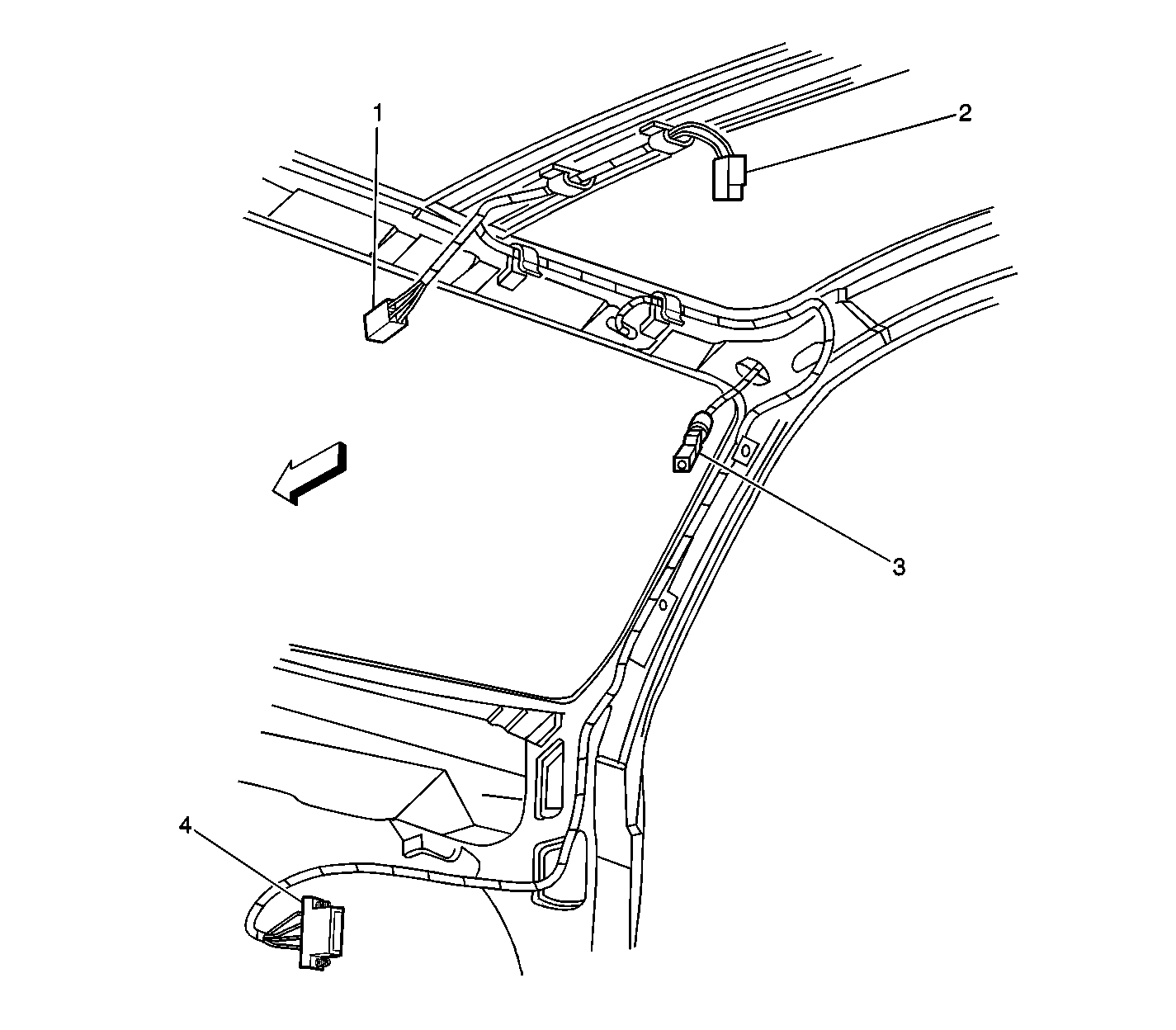 1
2
3
4