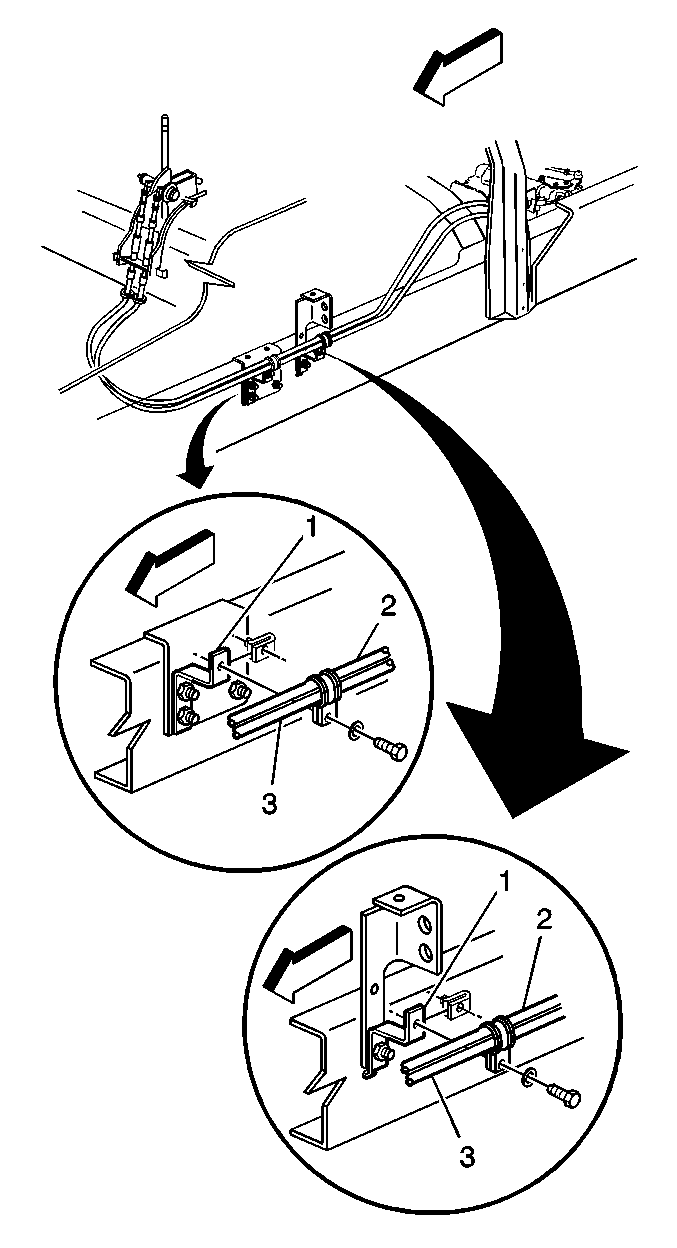 1
2
3
1
2
3