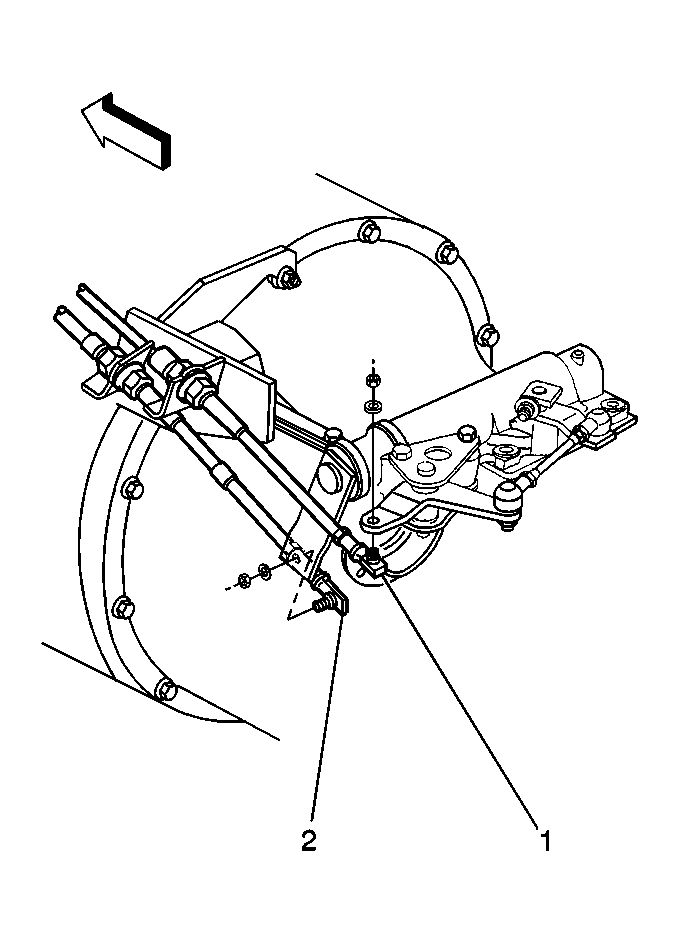 2

1