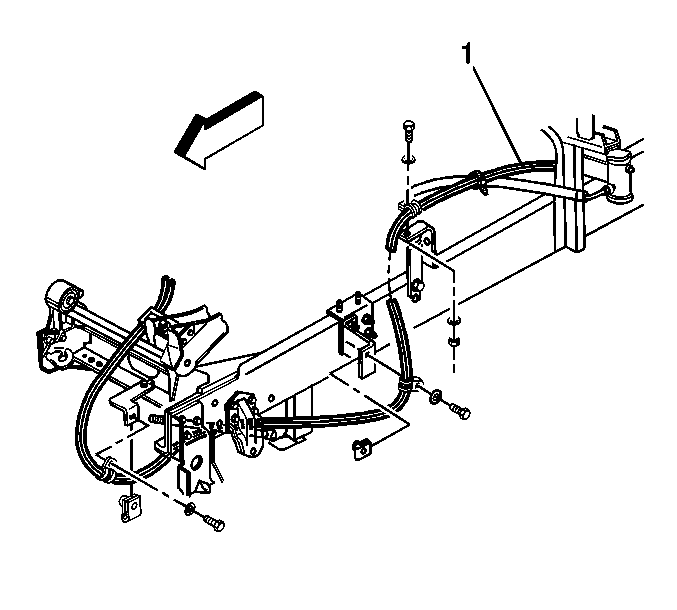 1