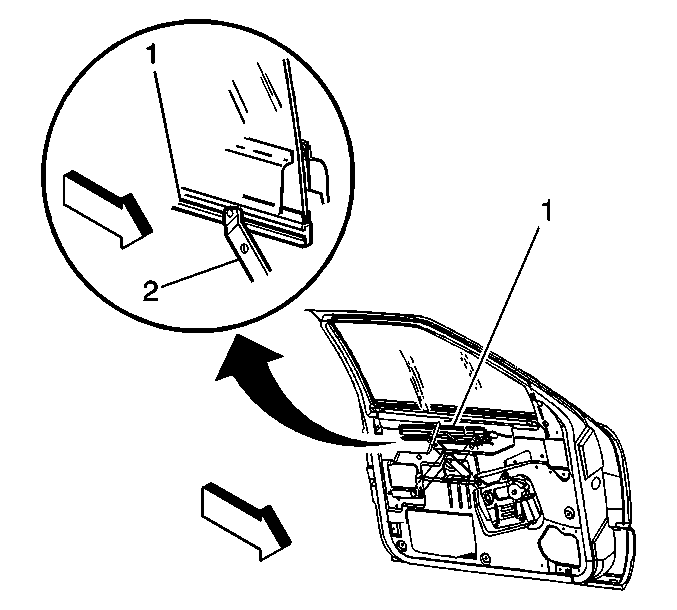 1
2
1