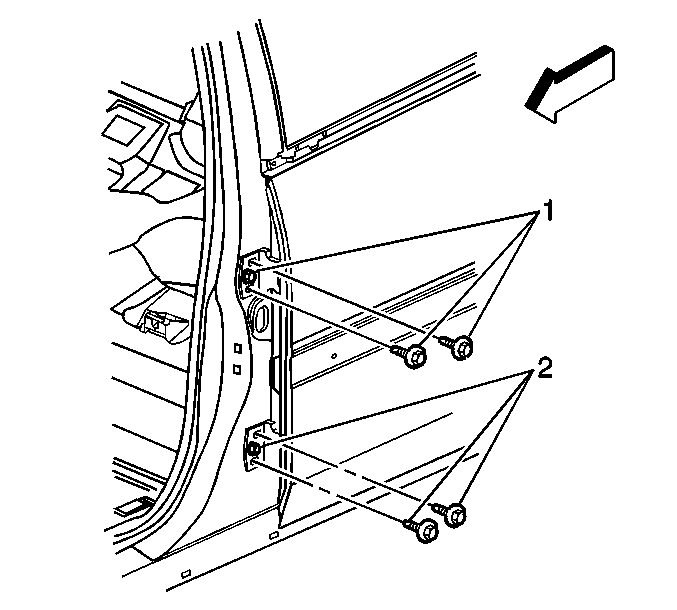 1
2