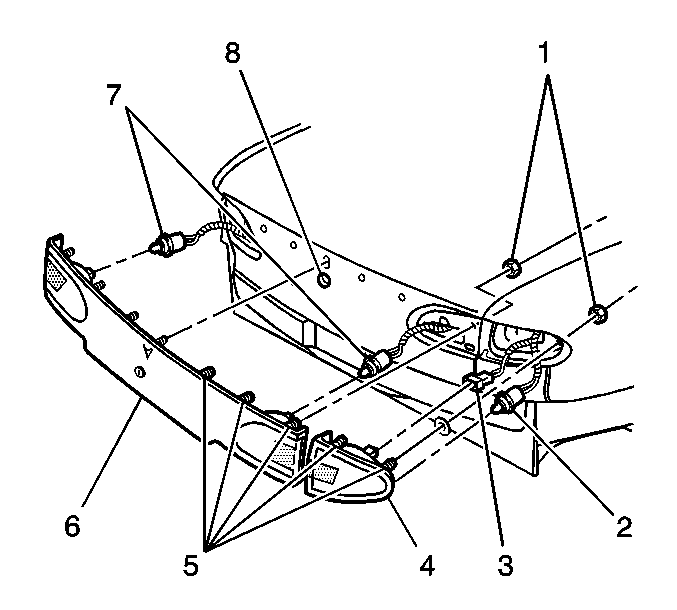 8
1
7
6
5
4
3
2