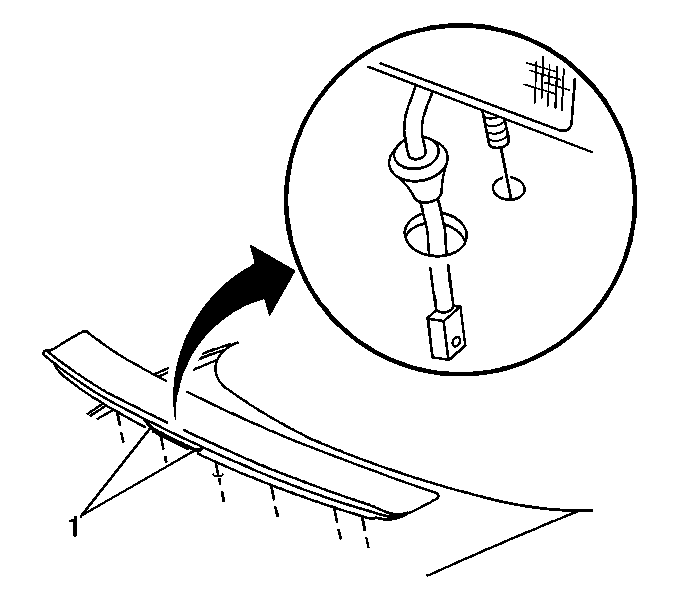 1