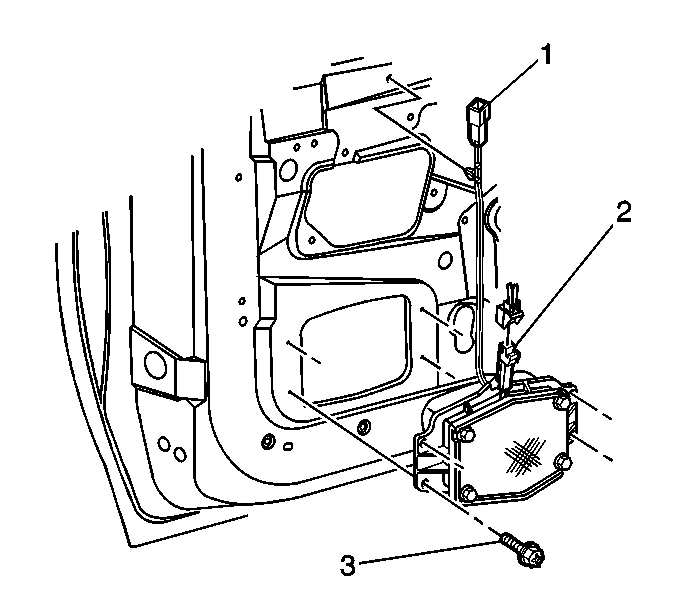 1
2
3