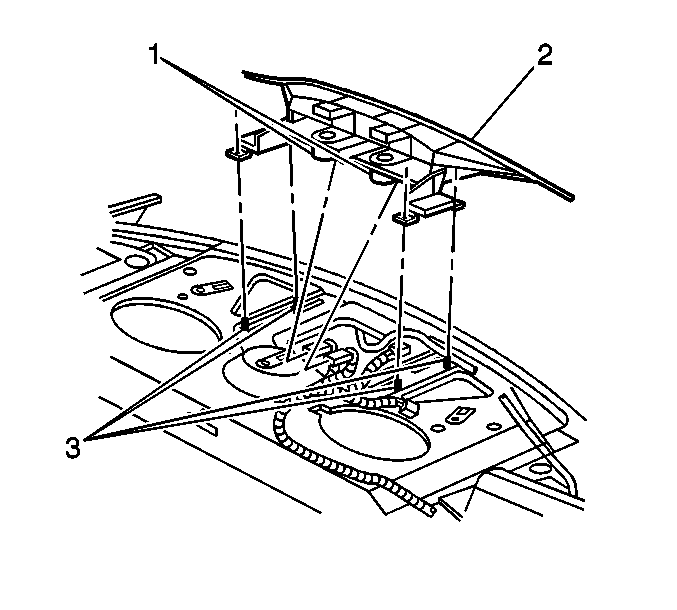 1
2
3