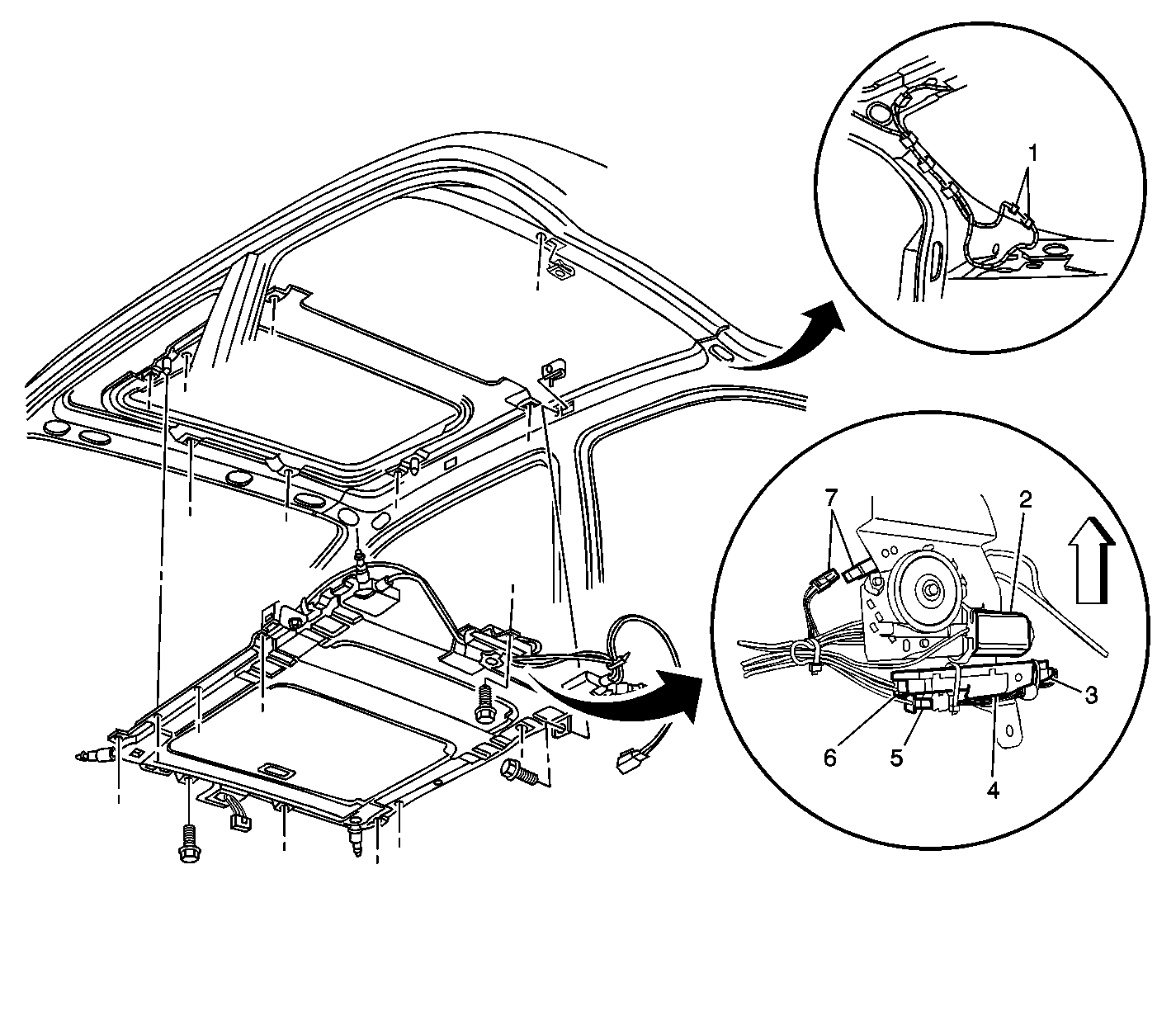 1
7
2
3
6
5
4