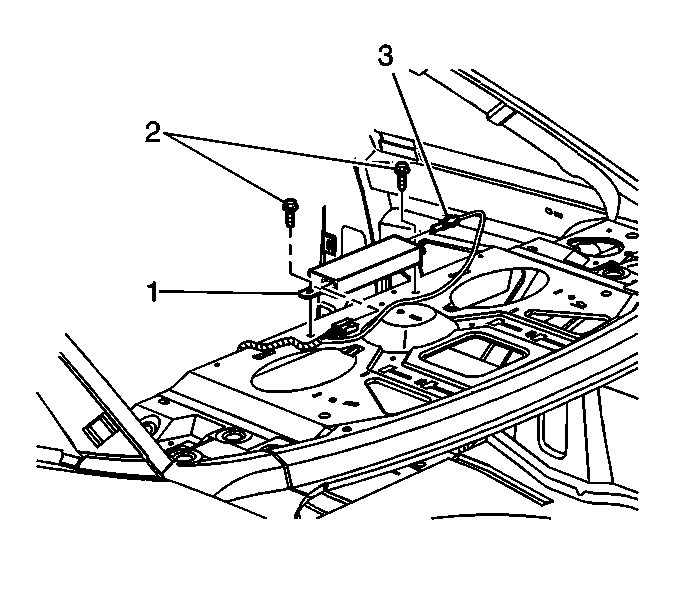 3
2
1