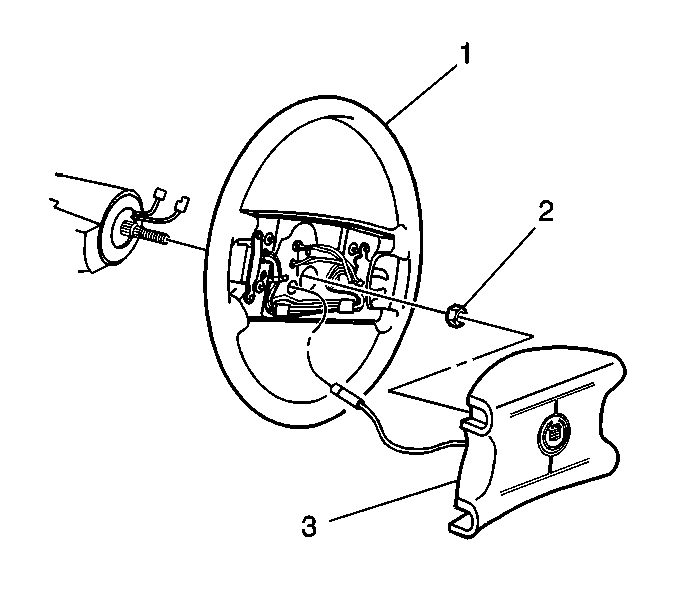 1
2
3