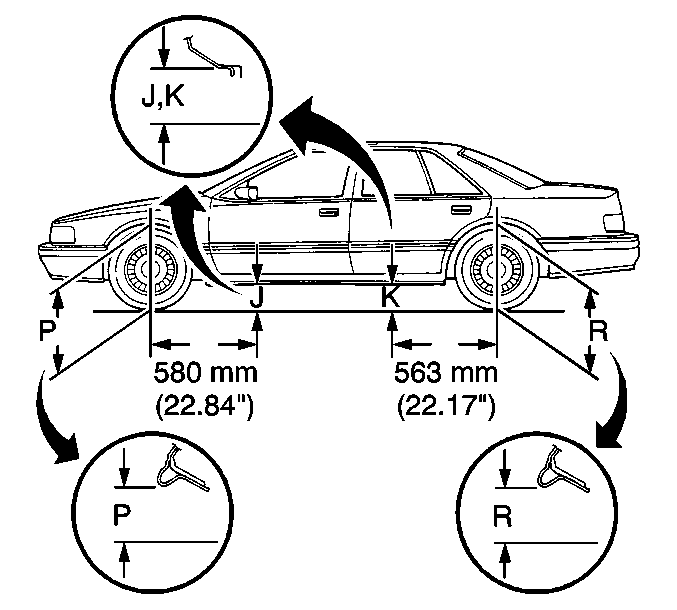 J,K

J

K

P

R

580 mm
(22.84")

563 mm
(22.17")

P

R