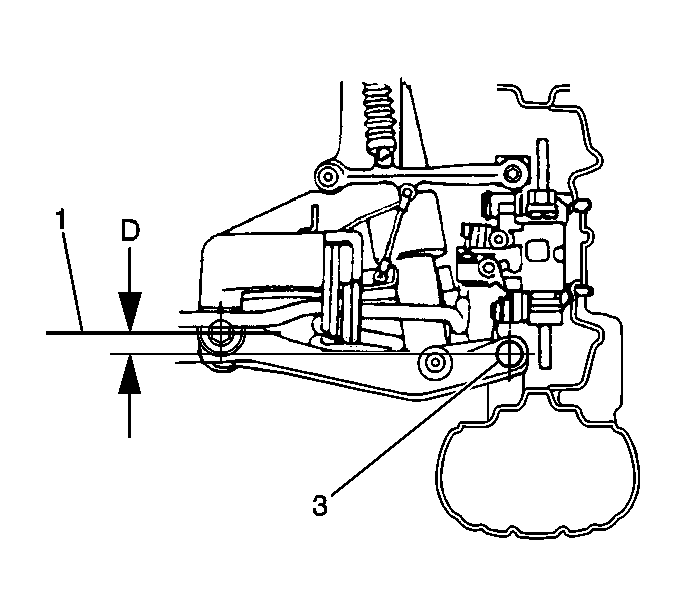 1
D
3