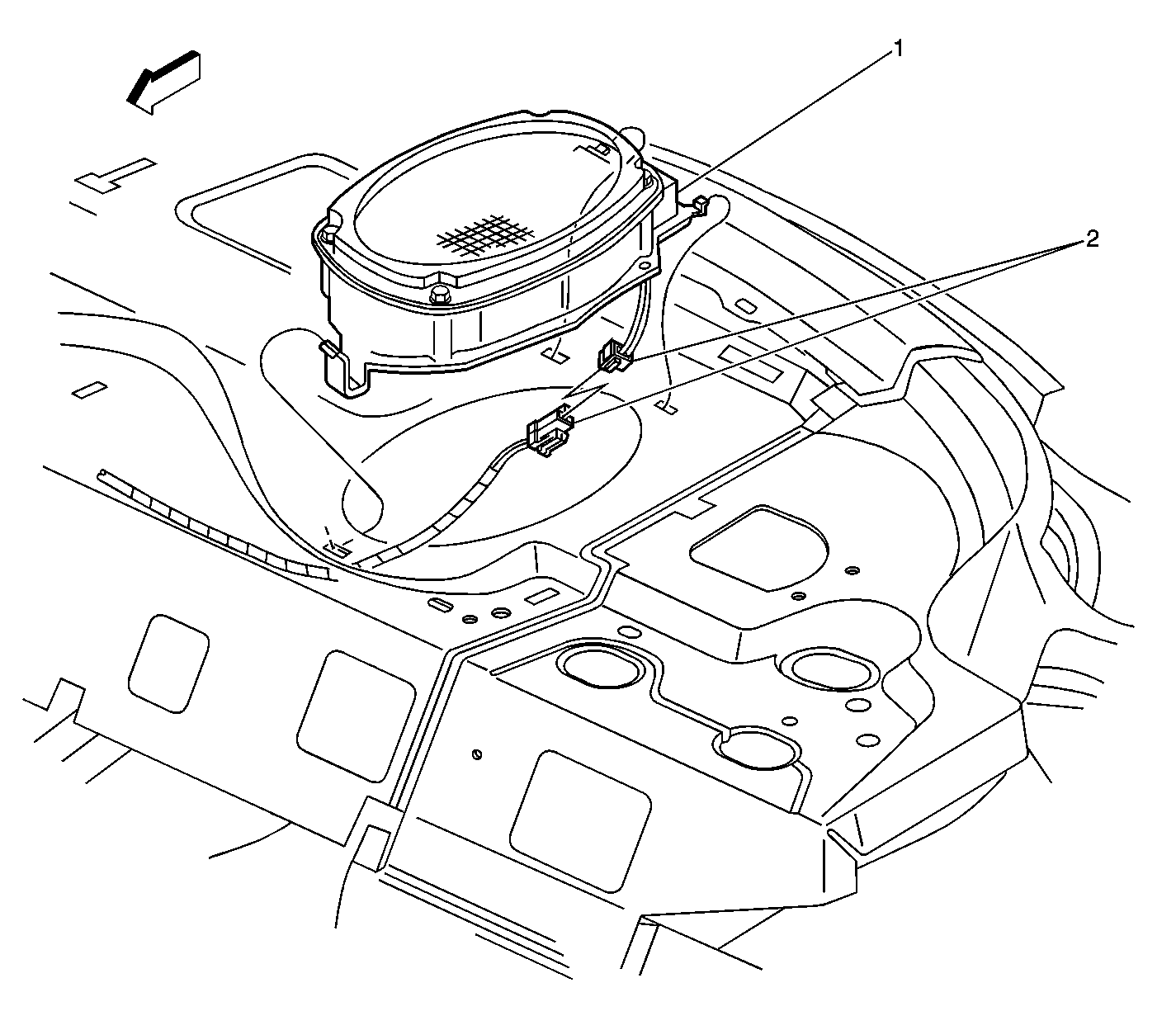 1
2