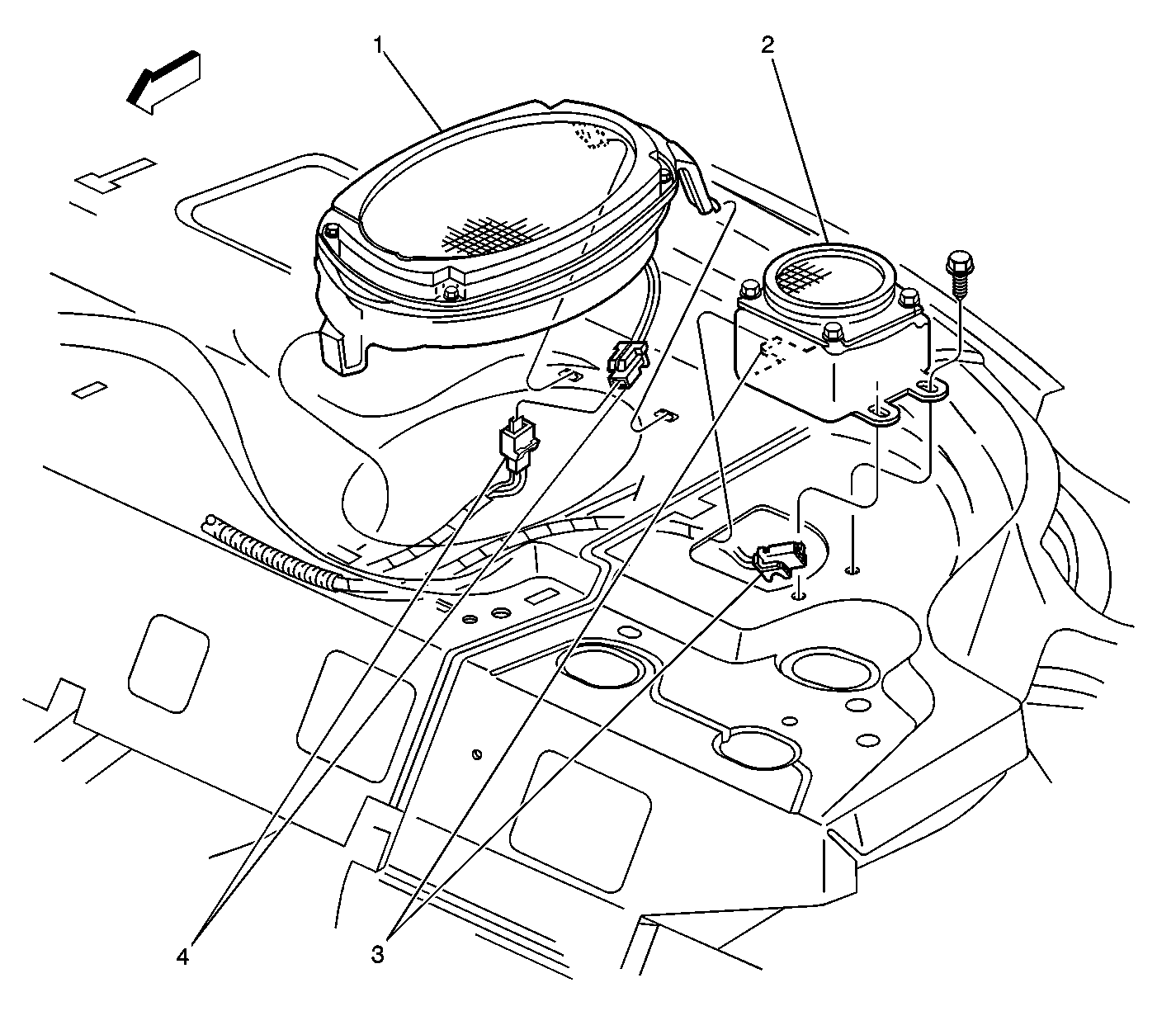 1
2
4
3