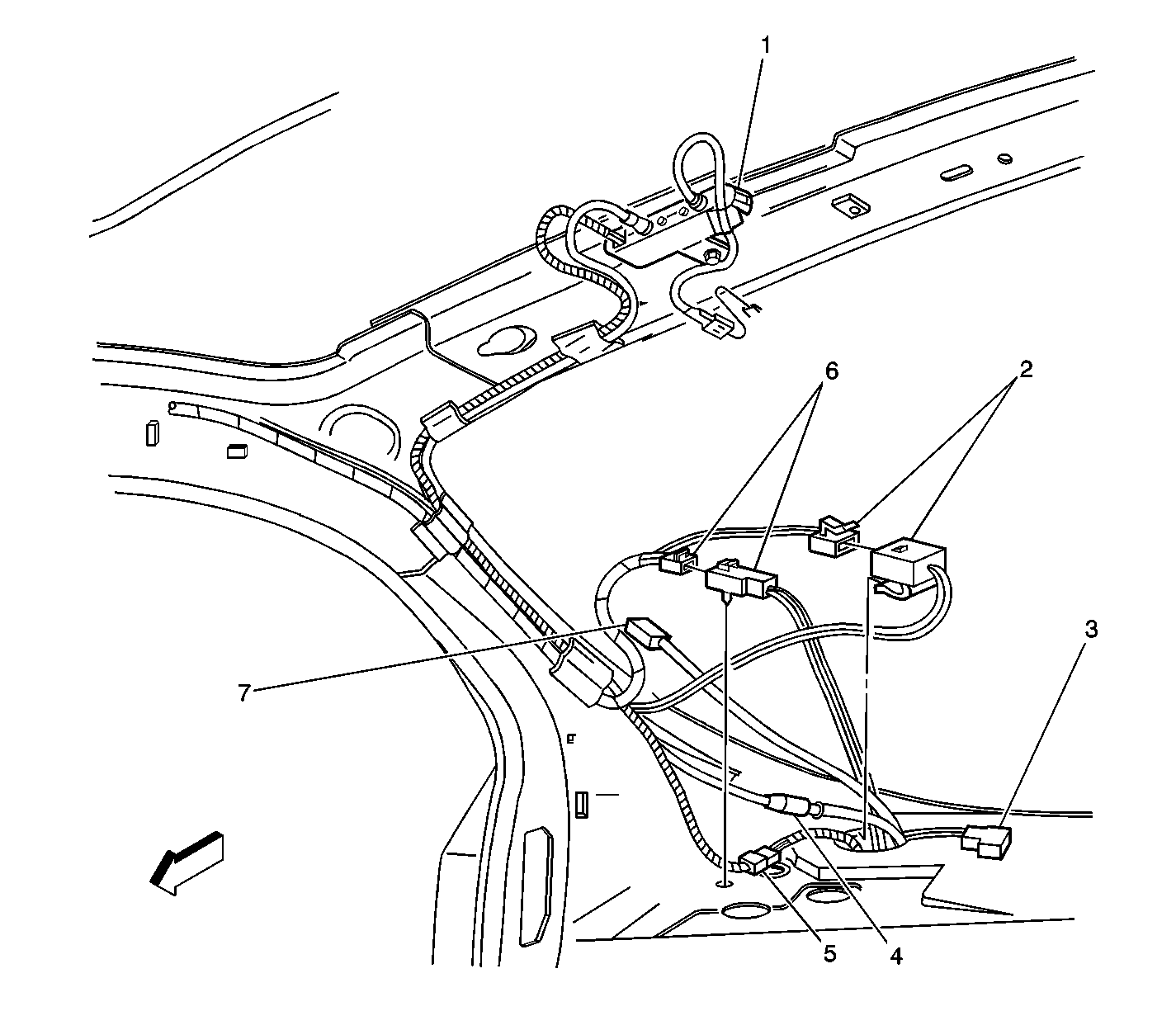 1
6
2
3
7
5
4