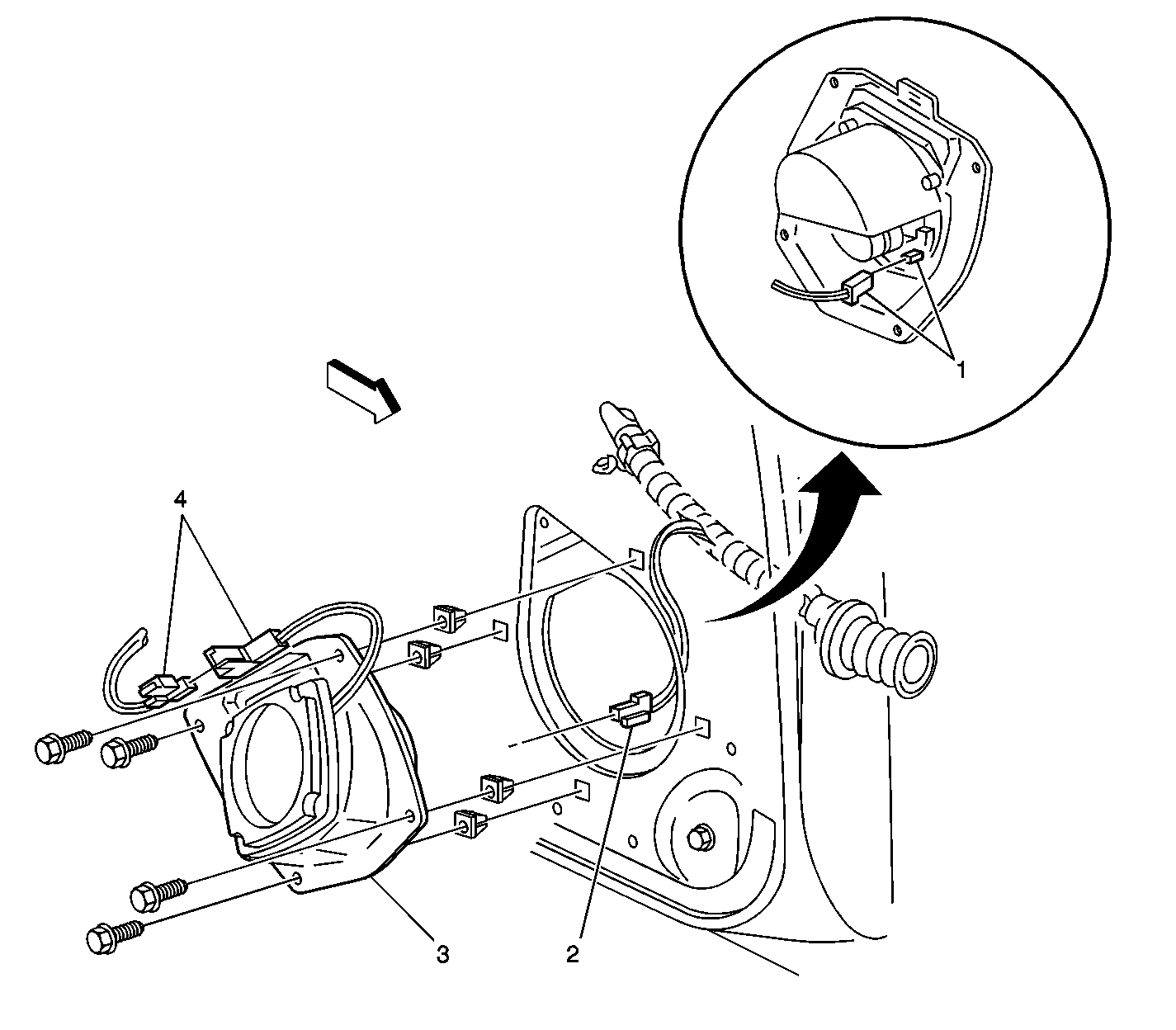 1
4
3
2