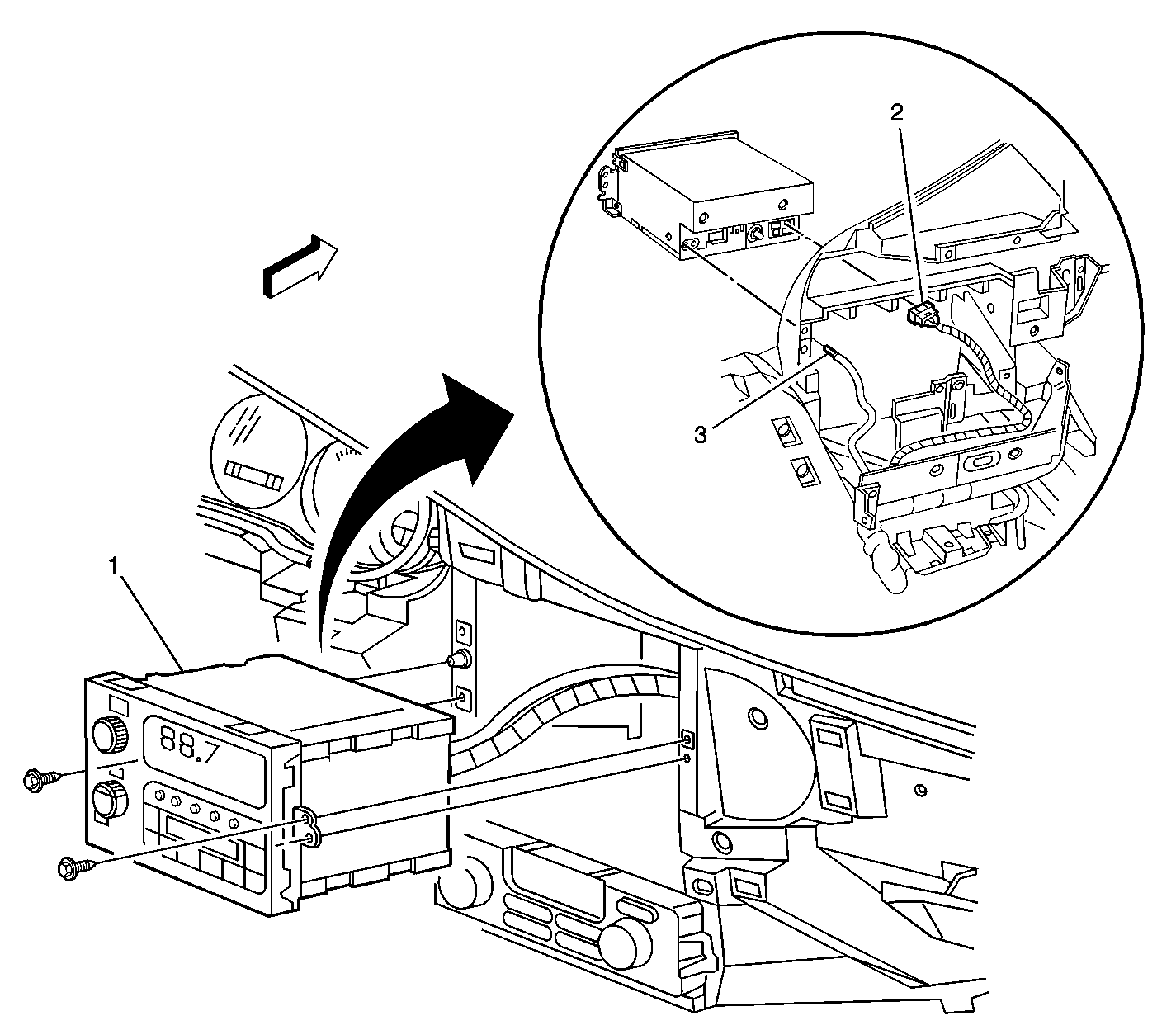 2

3

1

88.7