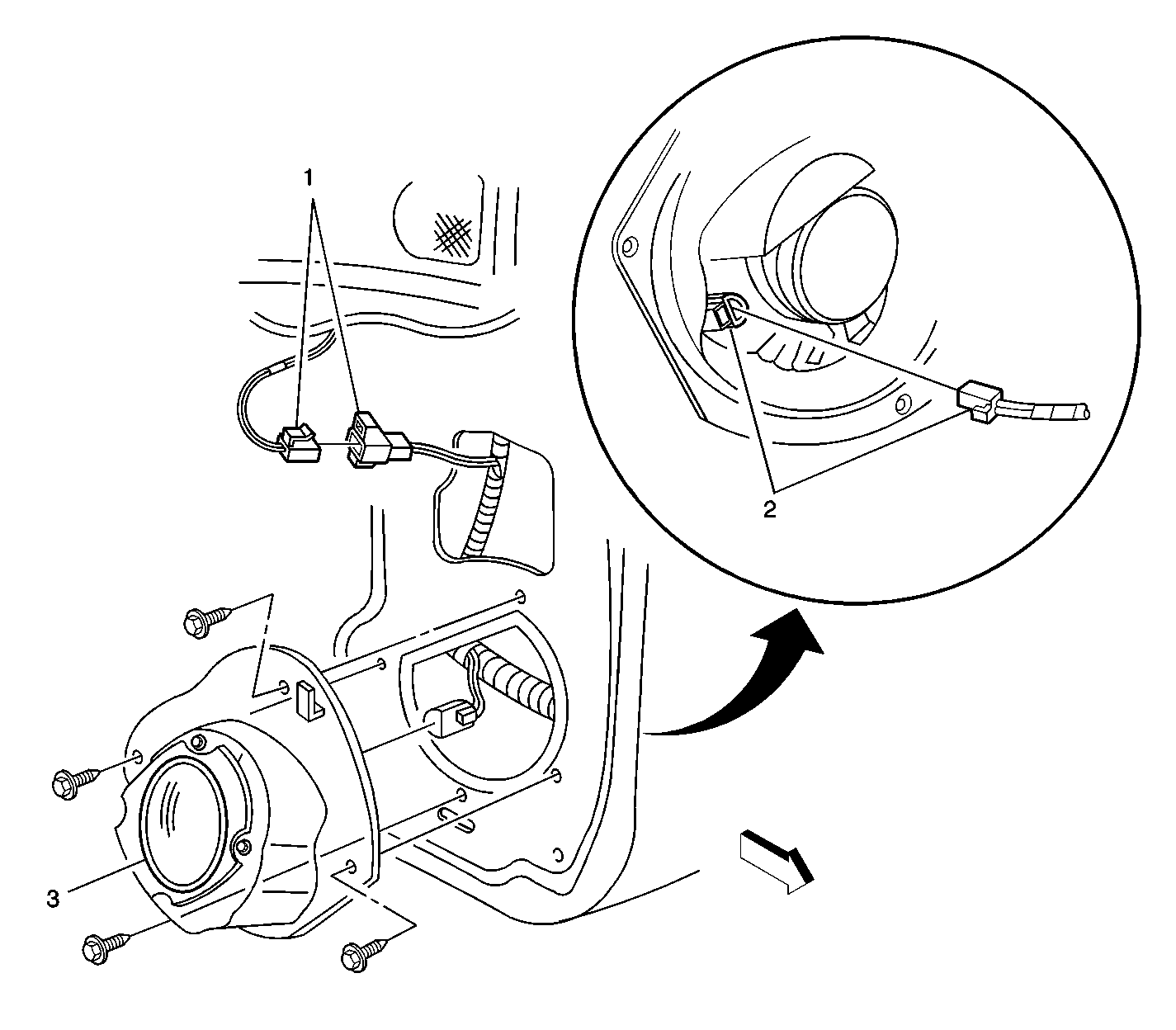 1

2

3