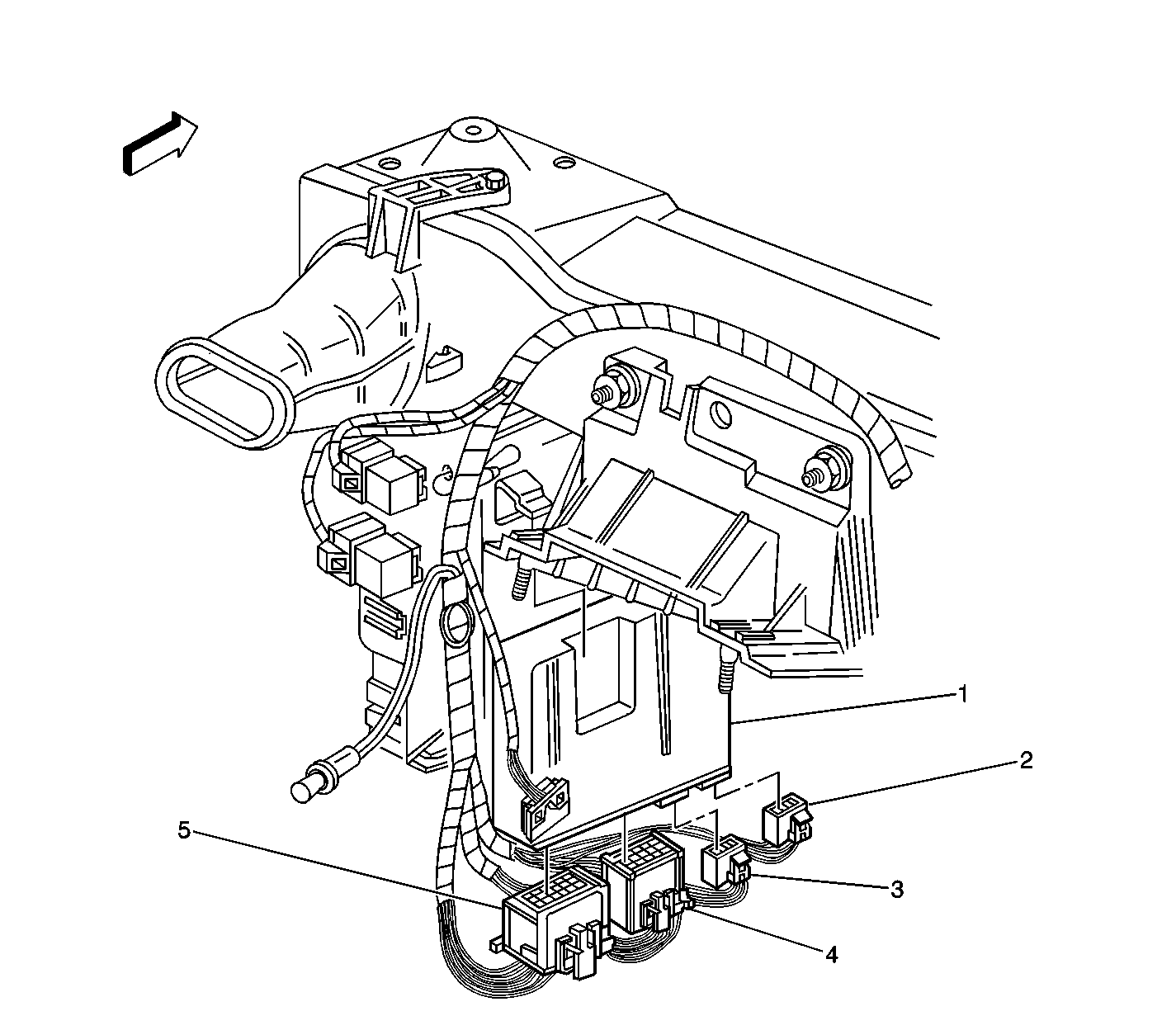 1
2
5
3
4