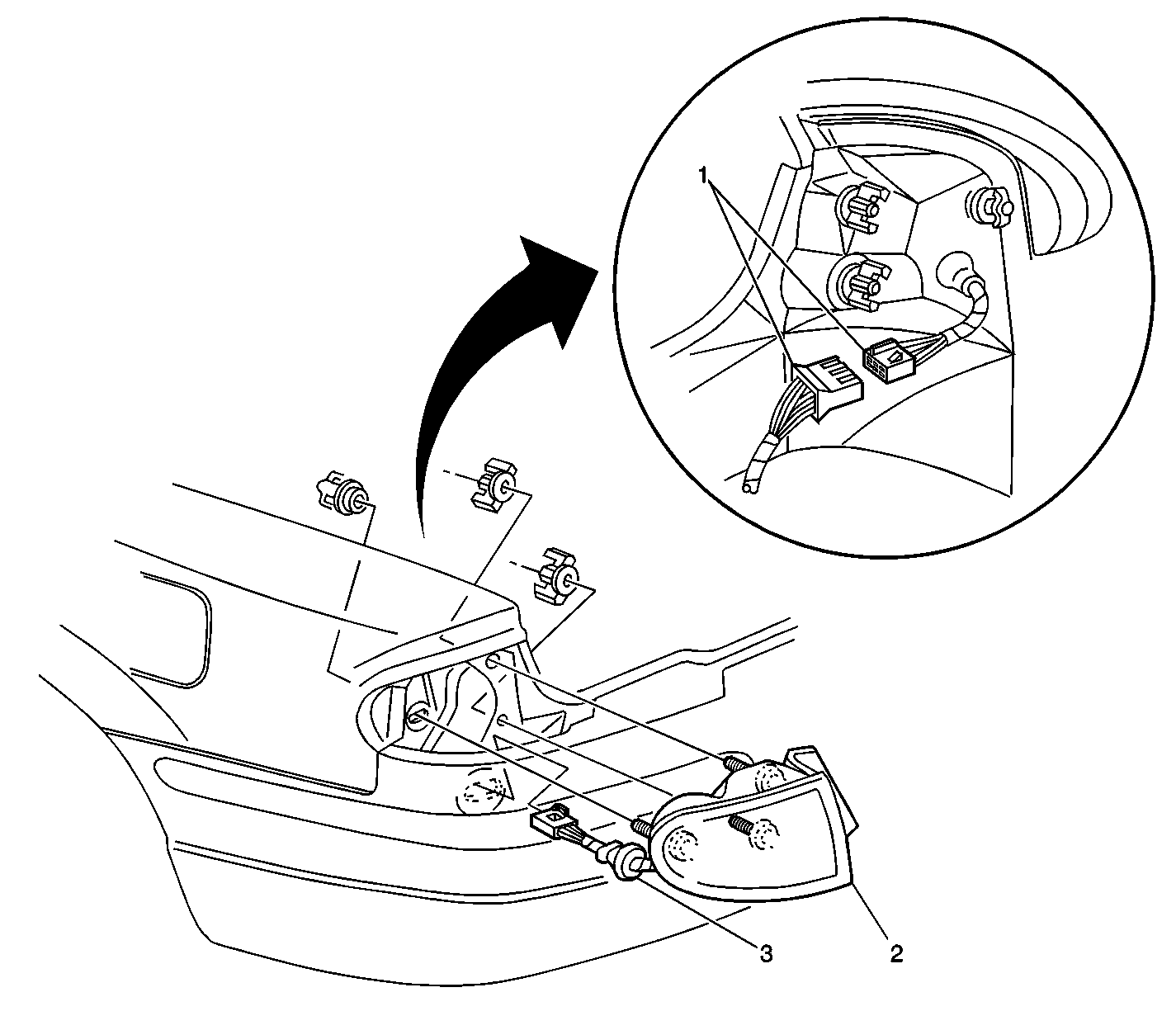 1

3

2