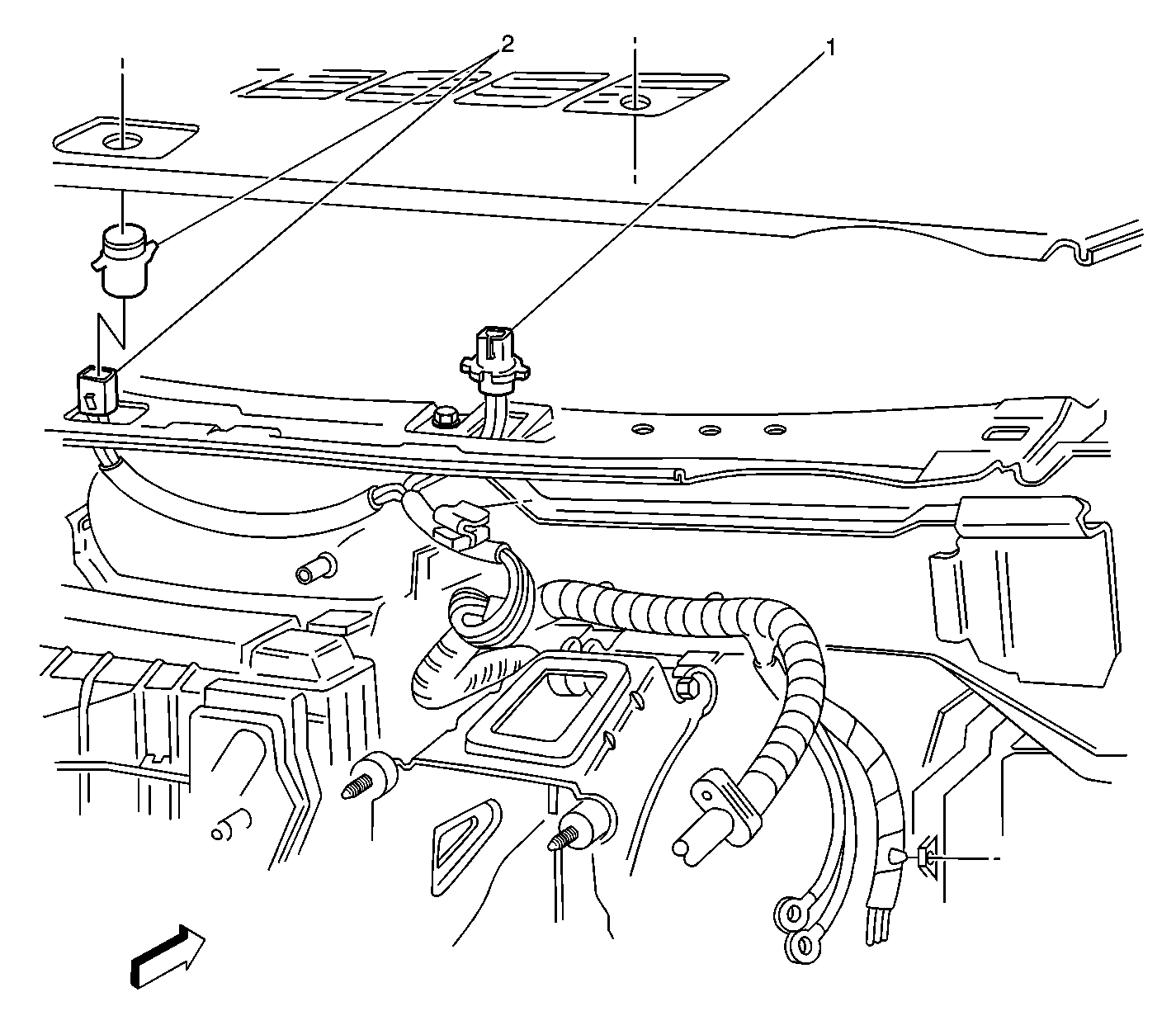 2
1